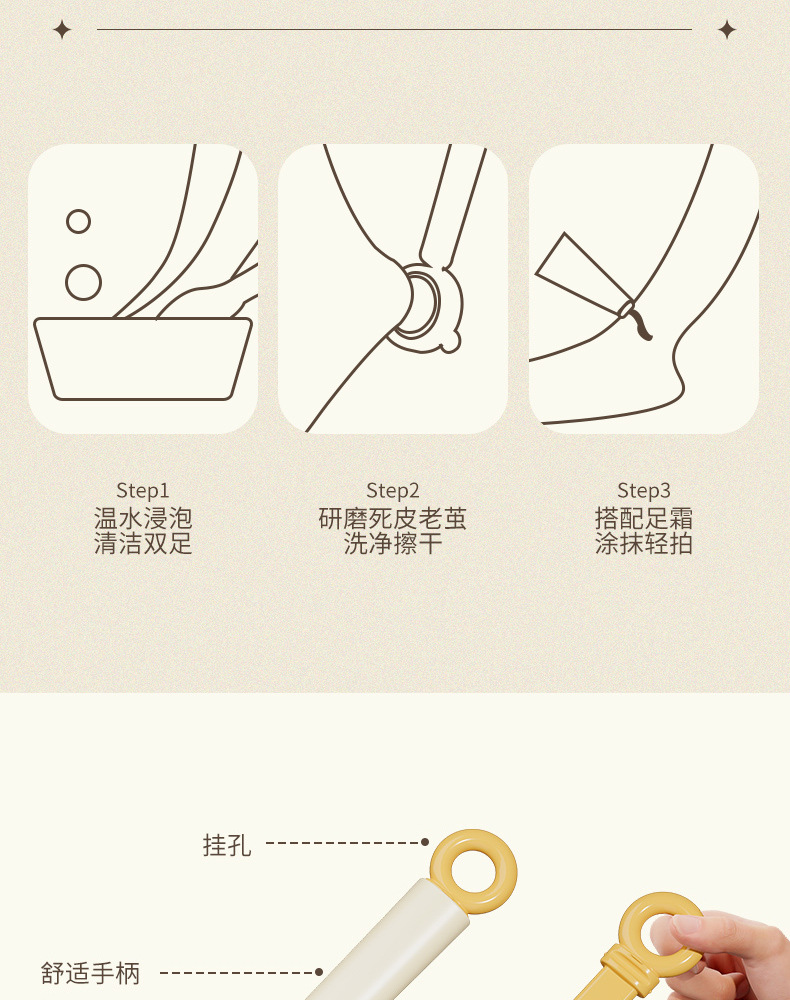 Step1
温水浸泡
清洁双足

Step2
研磨死皮老茧
洗净擦干

Step3
搭配足霜
涂抹轻拍

挂孔

舒适手柄