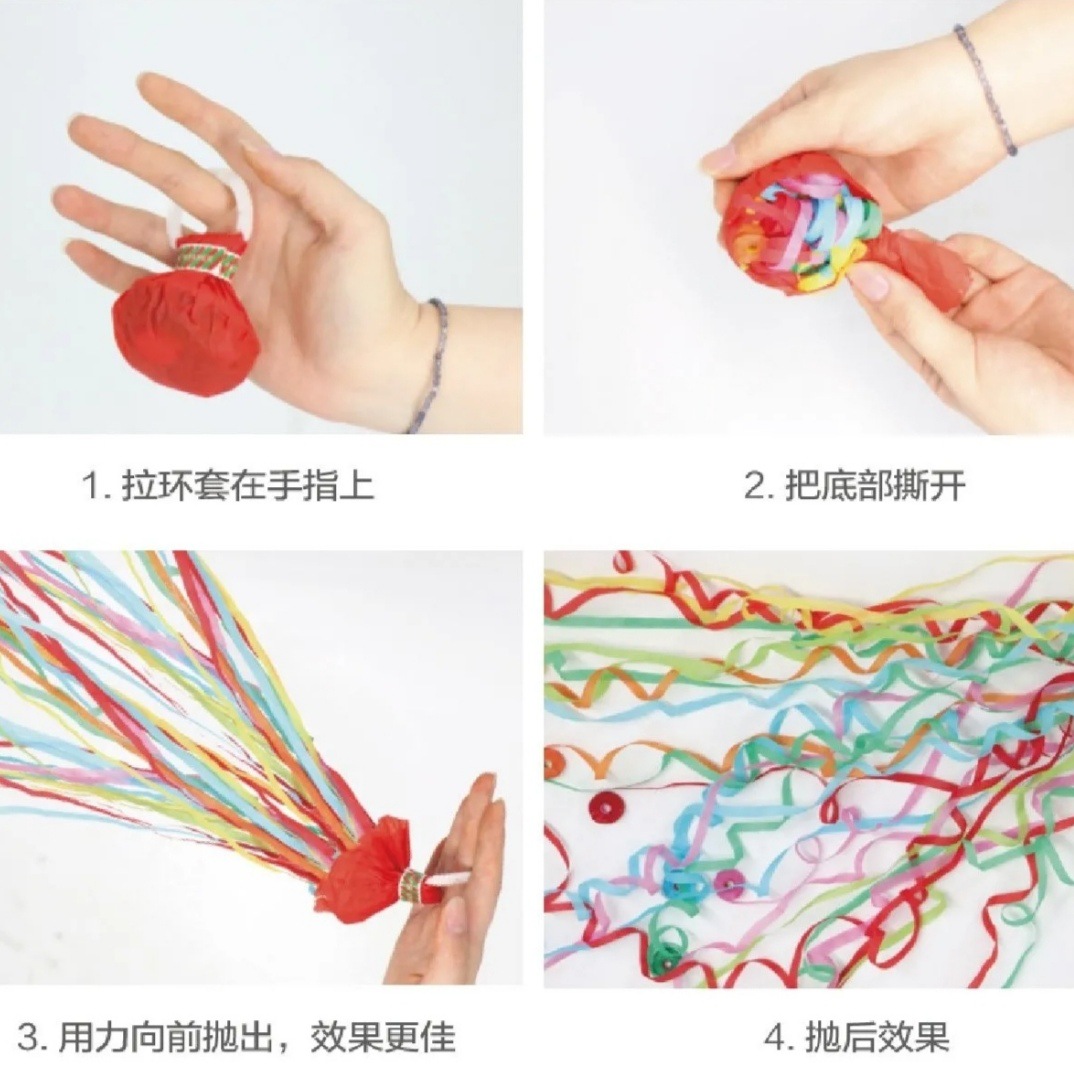 1. 拉环套在手指上

2. 把底部撕开

3. 用力向前抛出，效果更佳

4. 抛后效果