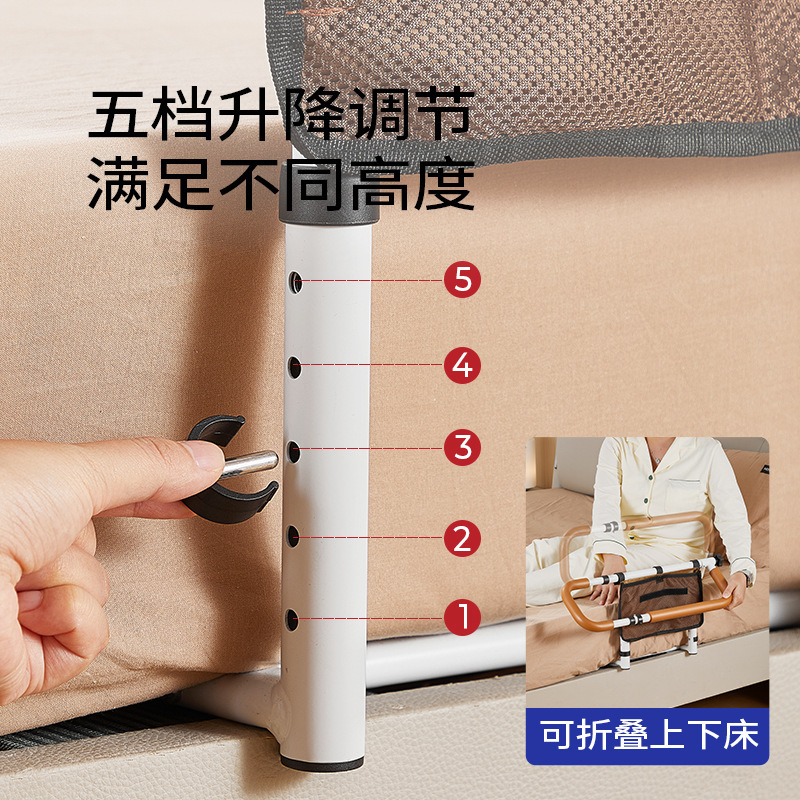 五档升降调节
满足不同高度

5
4
3
2
1

可折叠上下床