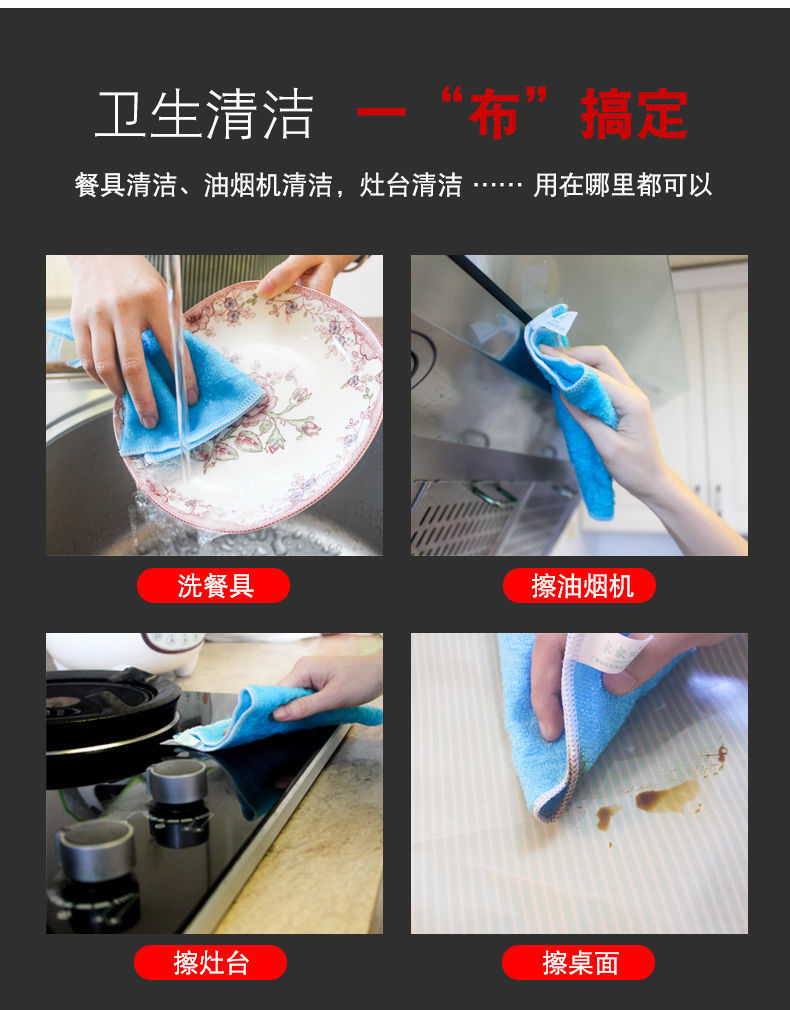 卫生清洁 一“布”搞定

餐具清洁、油烟机清洁，灶台清洁 …… 用在哪里都可以

洗餐具

擦油烟机

擦灶台

擦桌面