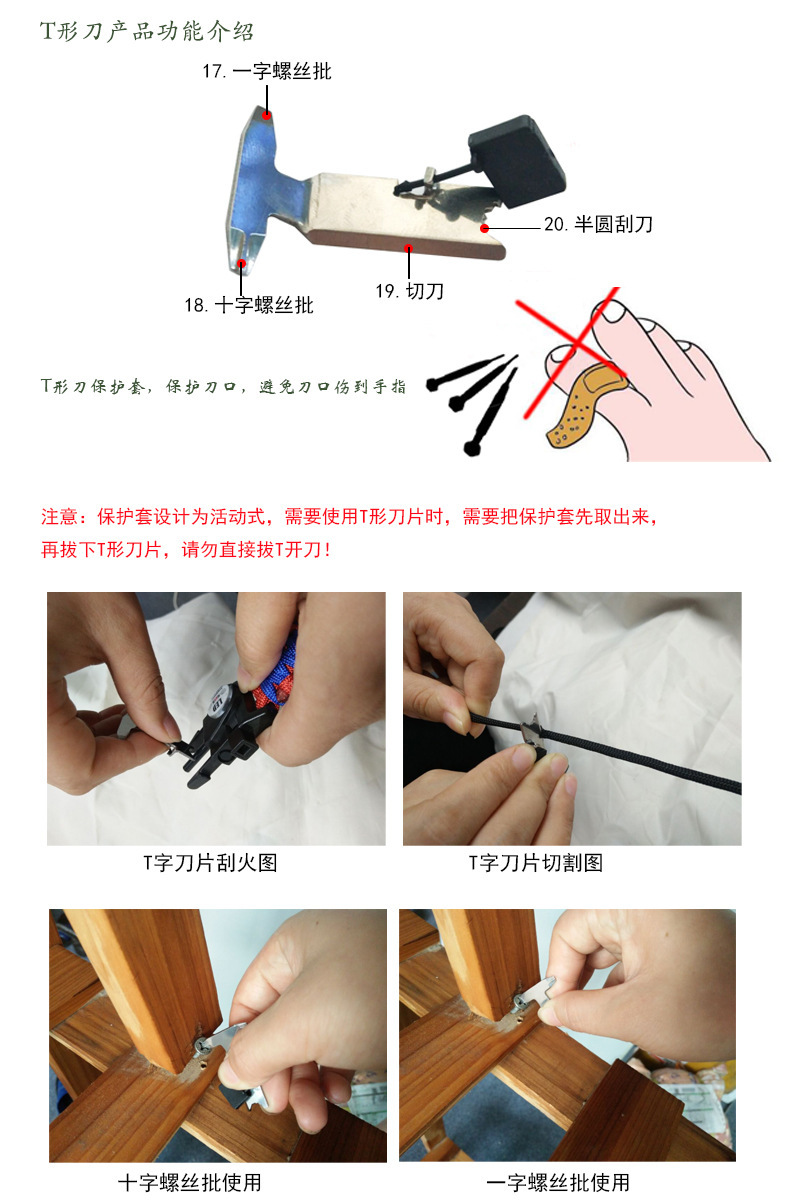 T形刀产品功能介绍

17. 一字螺丝批

20. 半圆刮刀

18. 十字螺丝批

19. 切刀

T形刀保护套，保护刀口，避免刀口伤到手指

注意：保护套设计为活动式，需要使用T形刀片时，需要把保护套先取出来，再拔下T形刀片，请勿直接拔T开刀！

T字刀片刮火图

T字刀片切割图

十字螺丝批使用

一字螺丝批使用