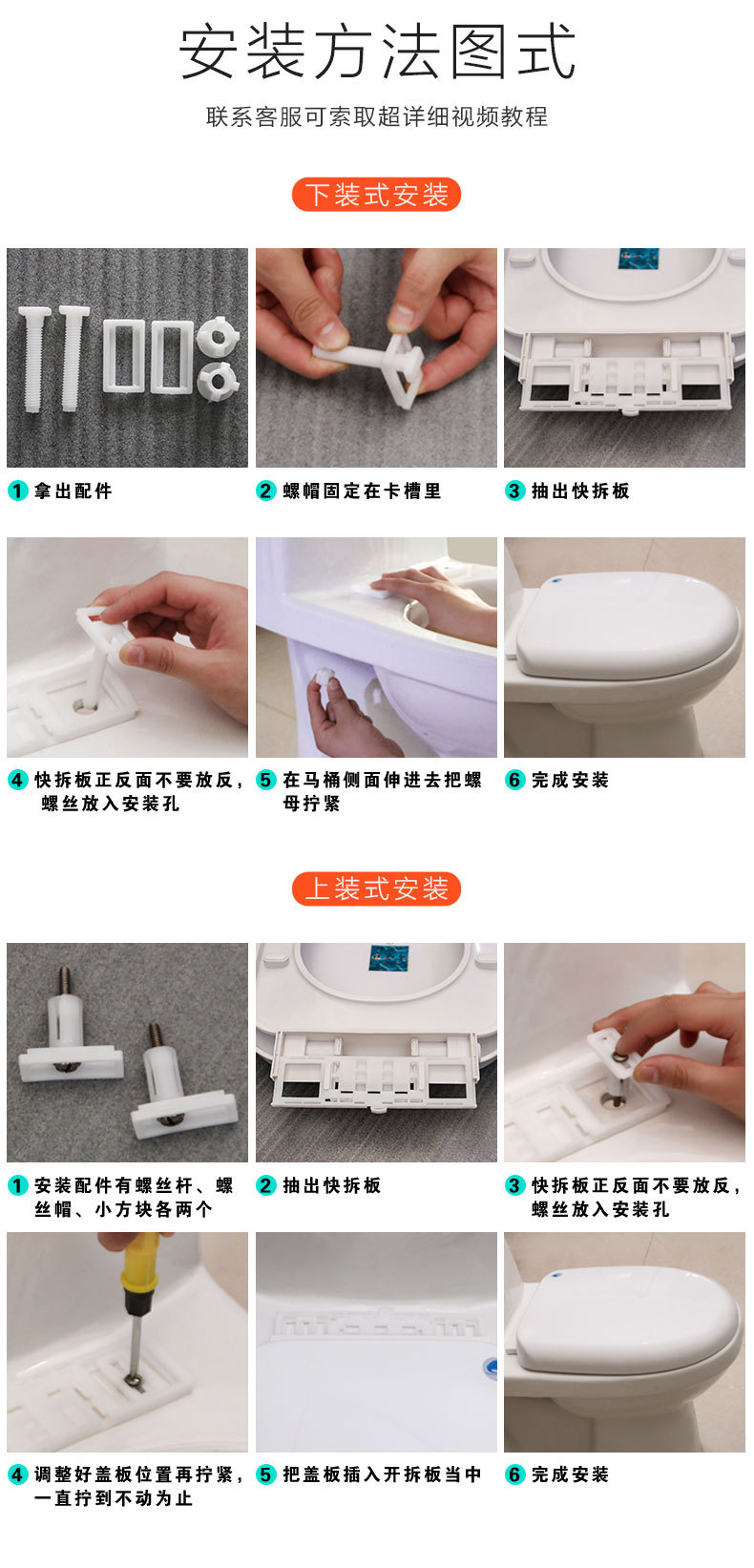 安装方法图式

联系客服可索取超详细视频教程

下装式安装

1 拿出配件

2 螺帽固定在卡槽里

3 抽出快拆板

4 快拆板正反面不要放反，螺丝放入安装孔

5 在马桶侧面伸进去把螺母拧紧

6 完成安装

上装式安装

1 安装配件有螺丝杆、螺丝帽、小方块各两个

2 抽出快拆板

3 快拆板正反面不要放反，螺丝放入安装孔

4 调整好盖板位置再拧紧，一直拧到不动为止

5 把盖板插入开拆板当中

6 完成安装