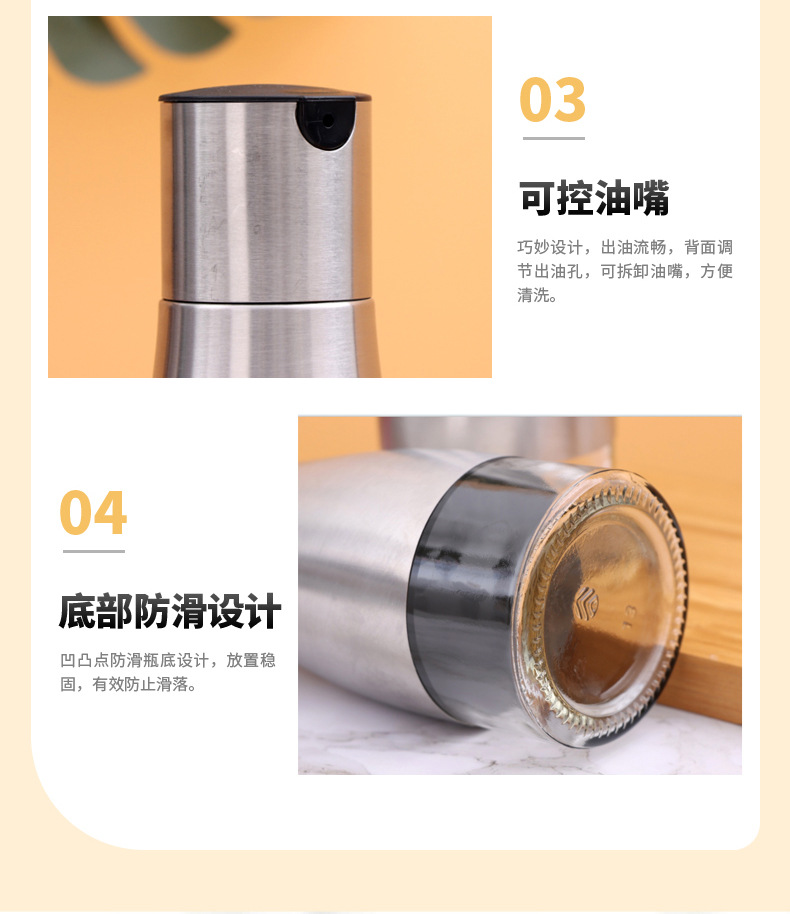 03

可控油嘴

巧妙设计，出油流畅，背面调节出油孔，可拆卸油嘴，方便清洗。

04

底部防滑设计

凹凸点防滑瓶底设计，放置稳固，有效防止滑落。