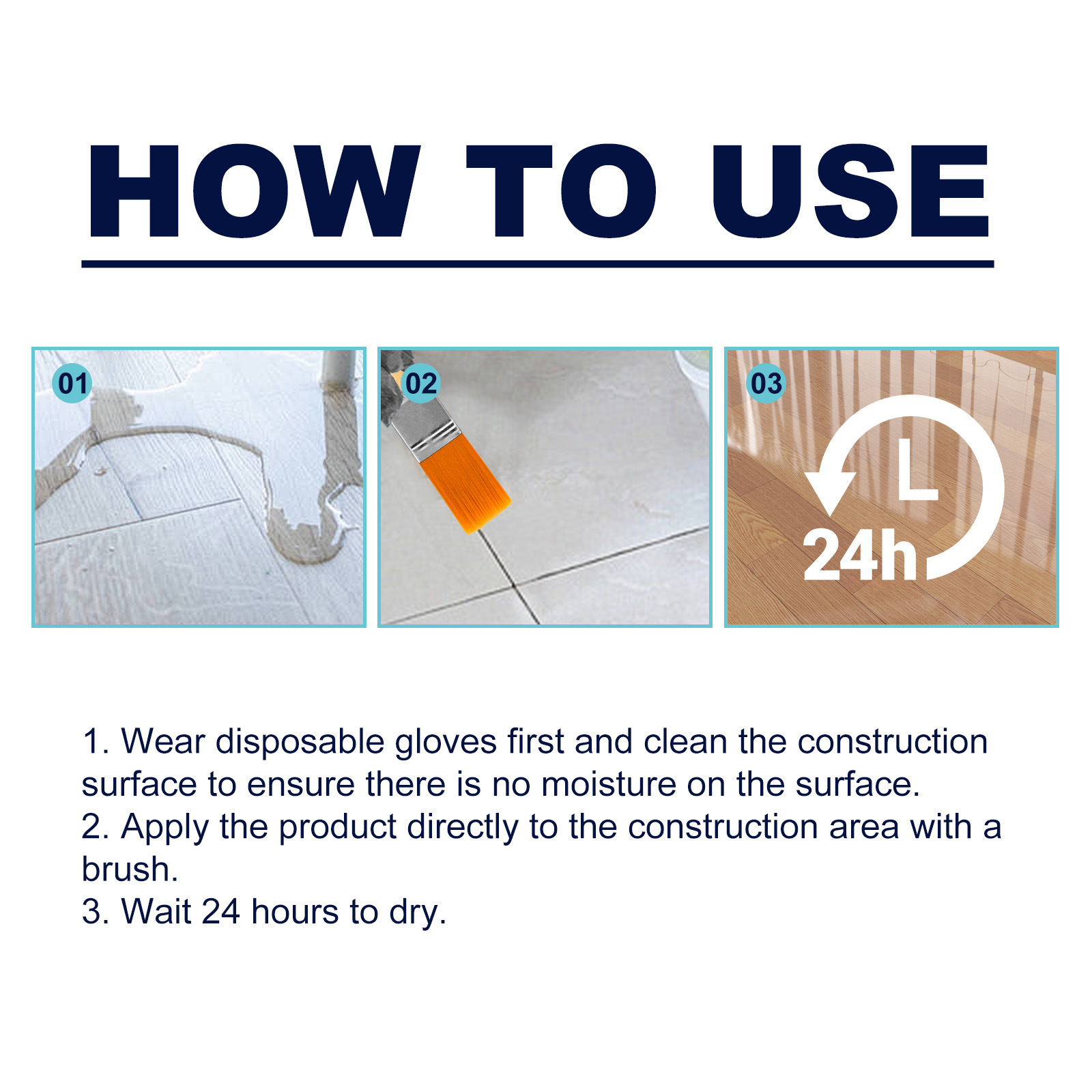 HOW TO USE

01

02

03

24h

1. Wear disposable gloves first and clean the construction surface to ensure there is no moisture on the surface.
2. Apply the product directly to the construction area with a brush.
3. Wait 24 hours to dry.