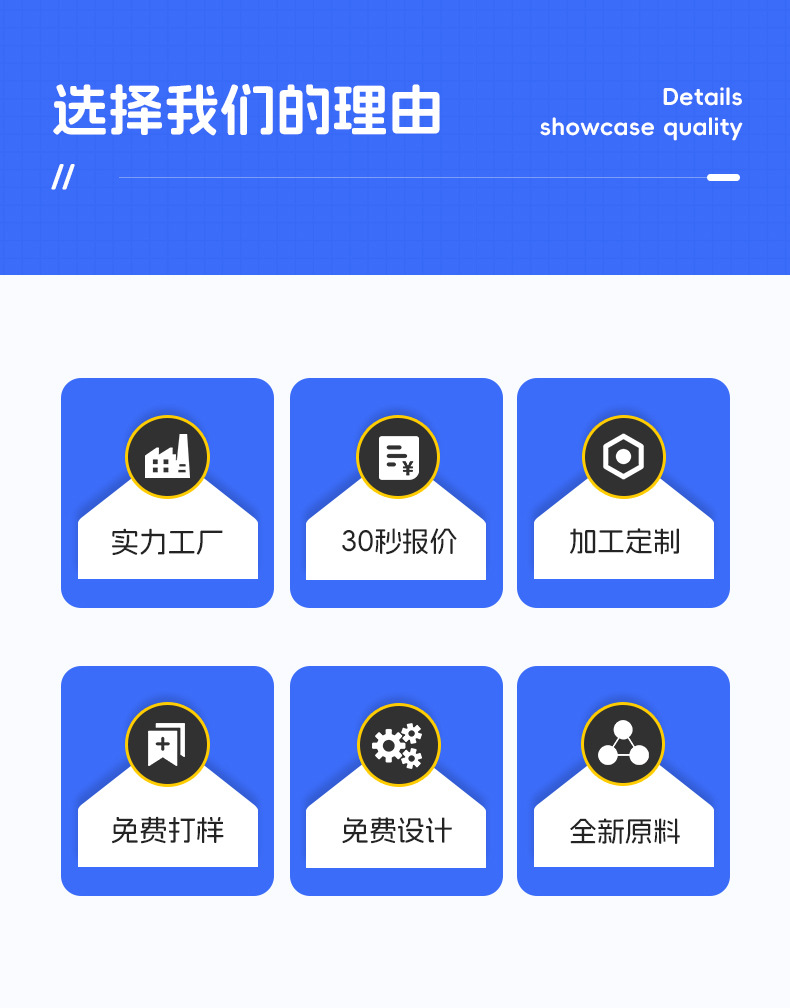 选择我们的理由

Details
showcase quality

//

实力工厂

30秒报价

加工定制

免费打样

免费设计

全新原料