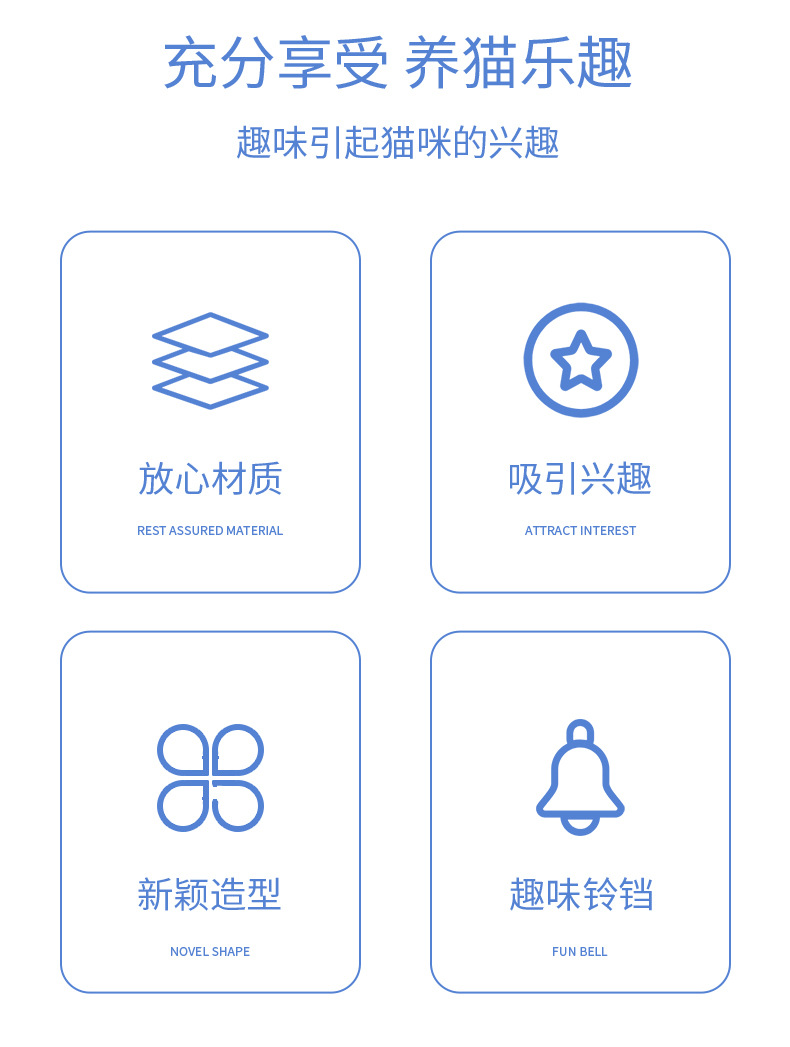 充分享受 养猫乐趣

趣味引起猫咪的兴趣

放心材质

REST ASSURED MATERIAL

吸引兴趣

ATTRACT INTEREST

新颖造型

NOVEL SHAPE

趣味铃铛

FUN BELL