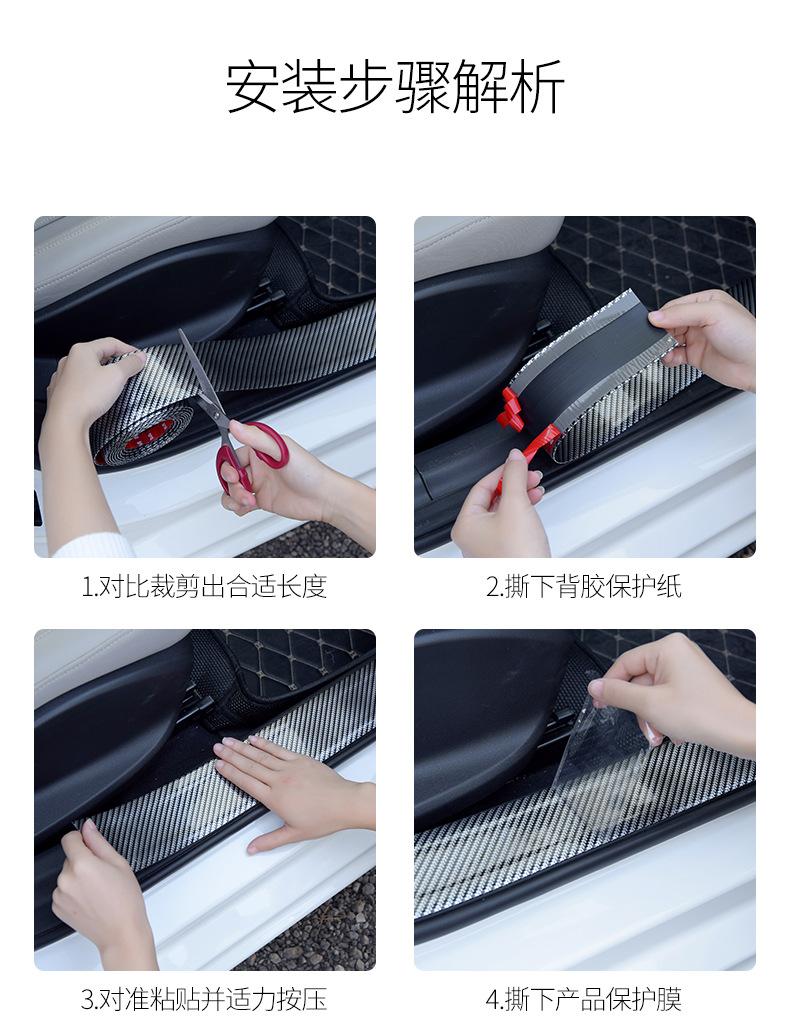 安装步骤解析

1.对比裁剪出合适长度

2.撕下背胶保护纸

3.对准粘贴并适力按压

4.撕下产品保护膜