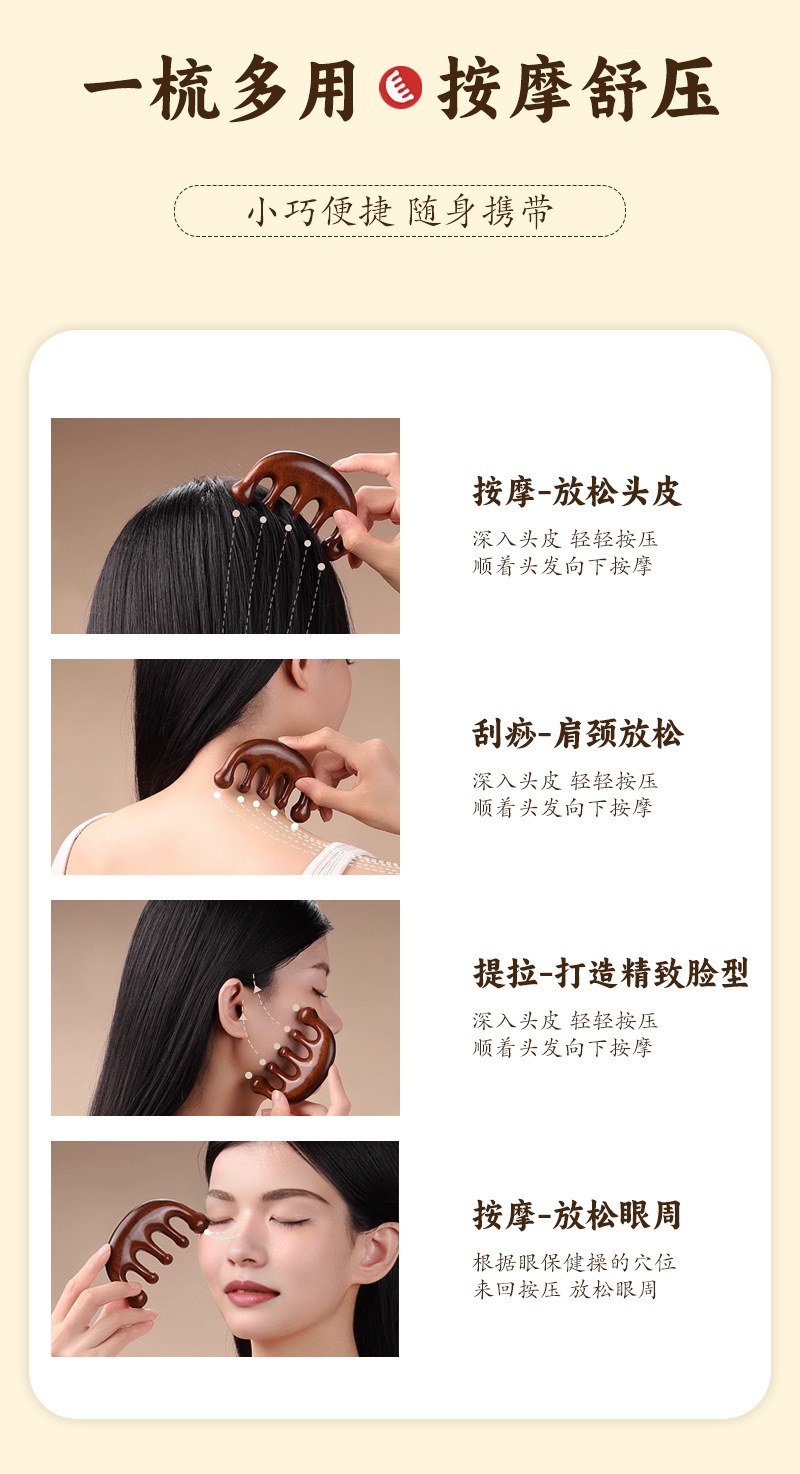 一梳多用 按摩舒压

小巧便捷 随身携带

按摩-放松头皮

深入头皮 轻轻按压
顺着头发向下按摩

刮痧-肩颈放松

深入头皮 轻轻按压
顺着头发向下按摩

提拉-打造精致脸型

深入头皮 轻轻按压
顺着头发向下按摩

按摩-放松眼周

根据眼保健操的穴位
来回按压 放松眼周