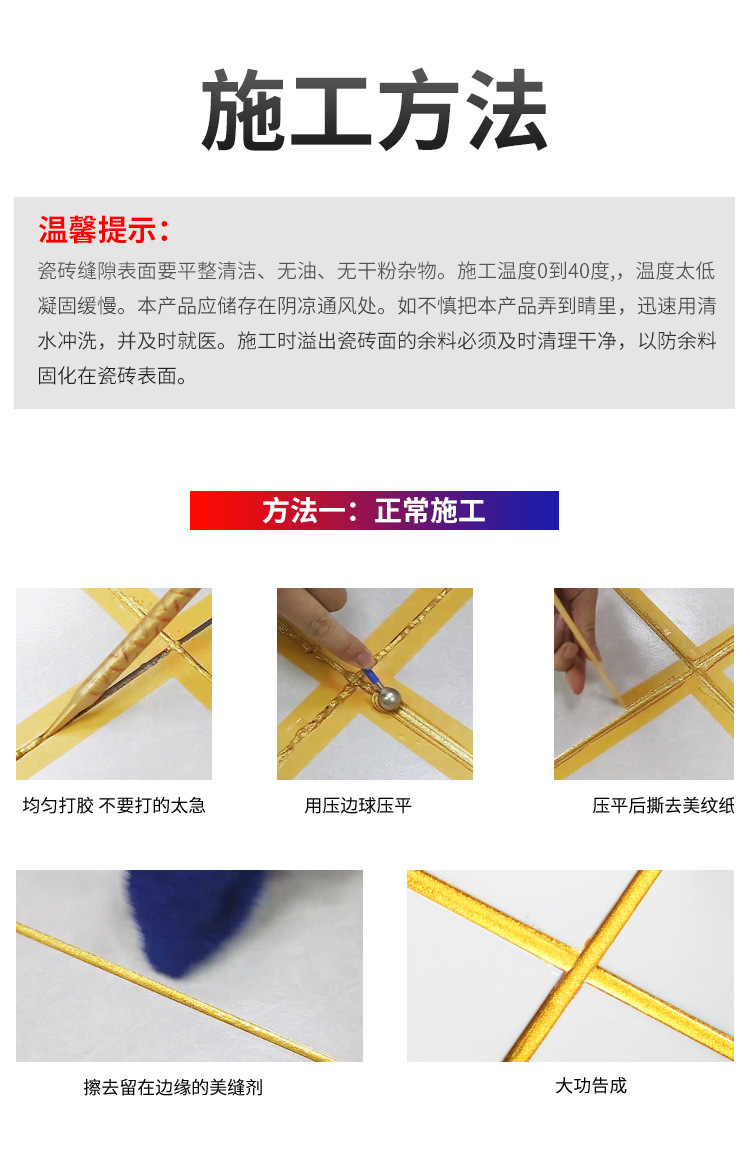 施工方法

温馨提示：

瓷砖缝隙表面要平整清洁、无油、无干粉杂物。施工温度0到40度,，温度太低凝固缓慢。本产品应储存在阴凉通风处。如不慎把本产品弄到睛里，迅速用清水冲洗，并及时就医。施工时溢出瓷砖面的余料必须及时清理干净，以防余料固化在瓷砖表面。

方法一：正常施工

均匀打胶 不要打的太急

用压边球压平

压平后撕去美纹纸

擦去留在边缘的美缝剂

大功告成