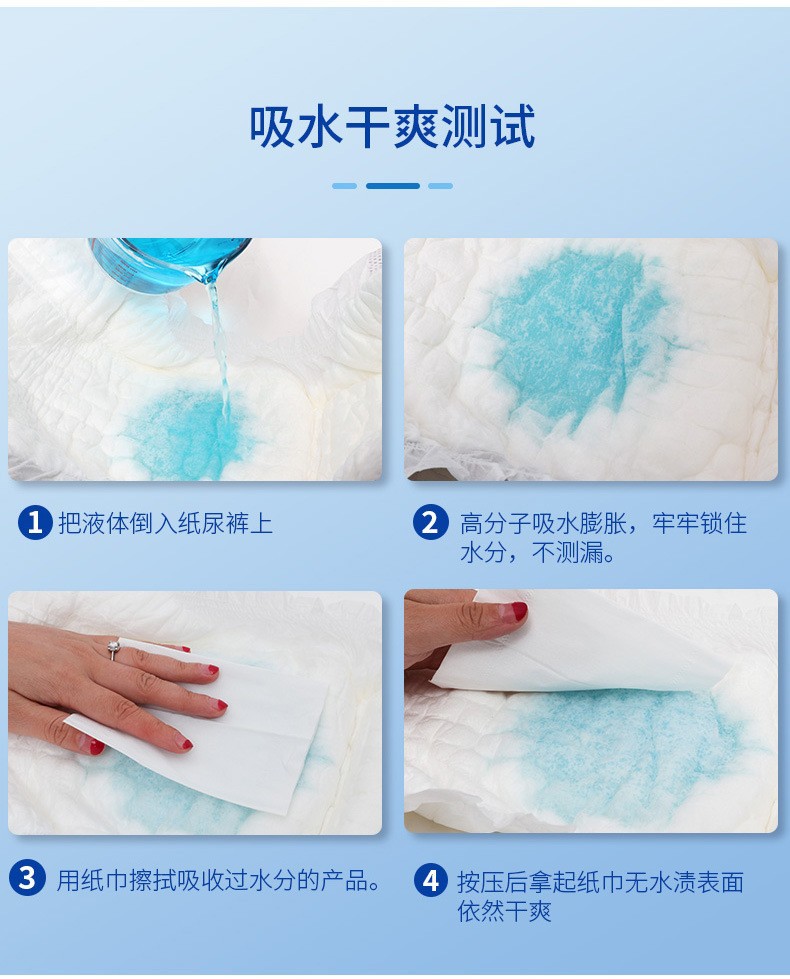 吸水干爽测试

1 把液体倒入纸尿裤上

2 高分子吸水膨胀，牢牢锁住水分，不测漏。

3 用纸巾擦拭吸收过水分的产品。

4 按压后拿起纸巾无水渍表面依然干爽