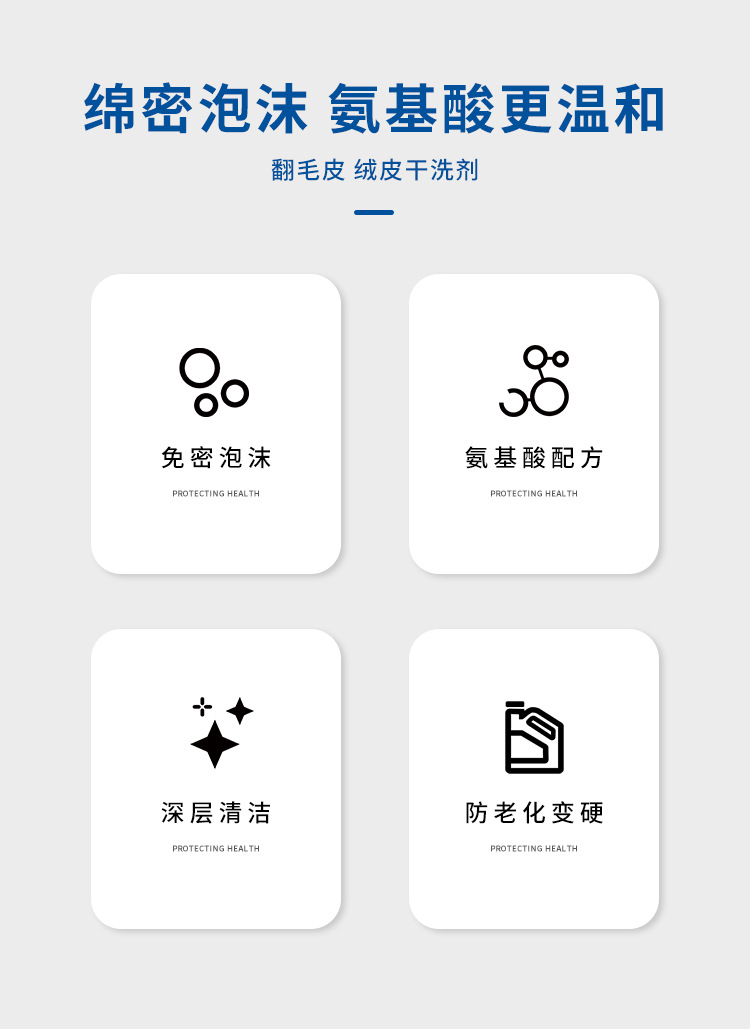 绵密泡沫 氨基酸更温和

翻毛皮 绒皮干洗剂

免密泡沫

PROTECTING HEALTH

氨基酸配方

PROTECTING HEALTH

深层清洁

PROTECTING HEALTH

防老化变硬

PROTECTING HEALTH