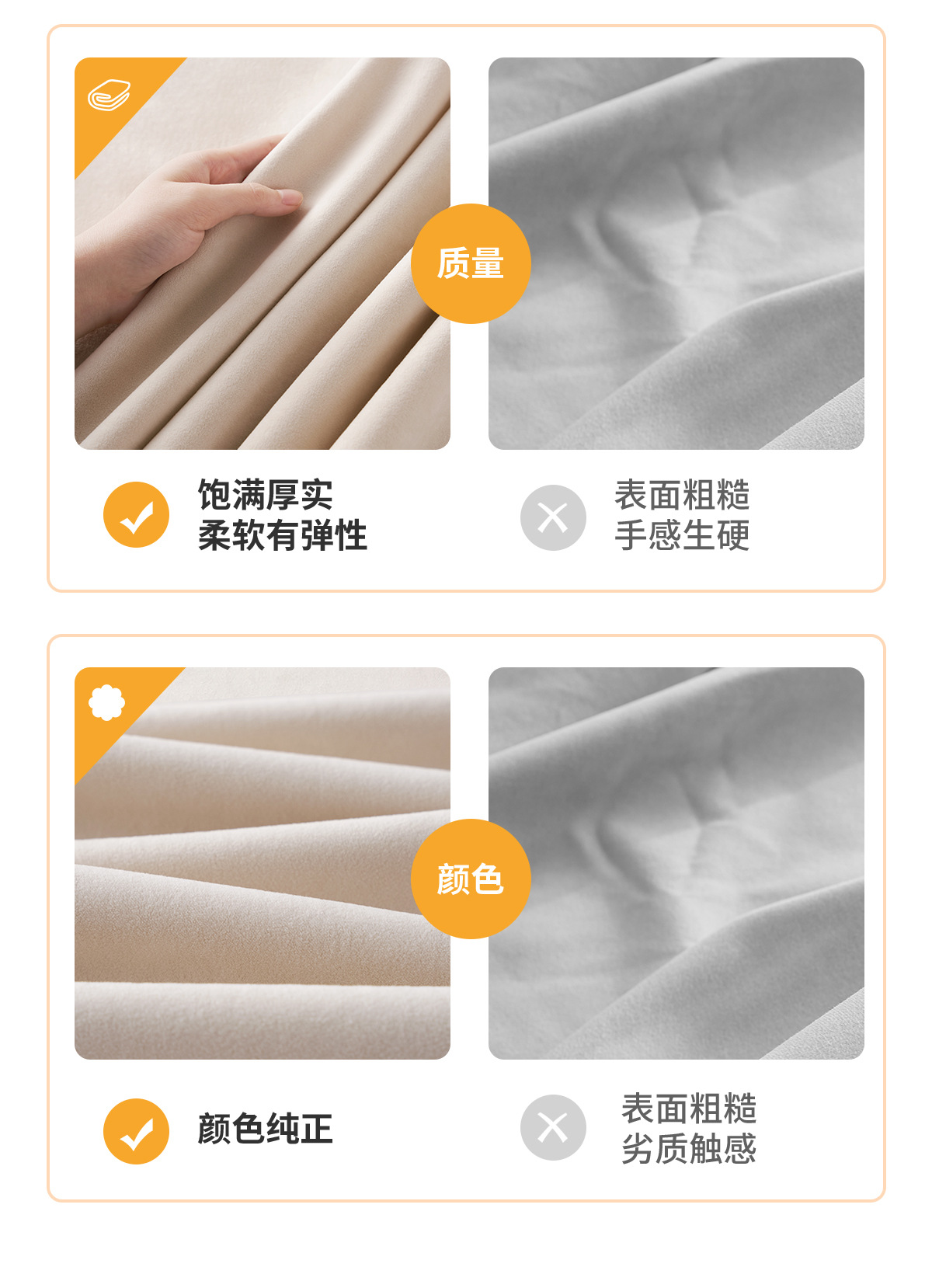 质量

饱满厚实
柔软有弹性

表面粗糙
手感生硬

颜色

颜色纯正

表面粗糙
劣质触感