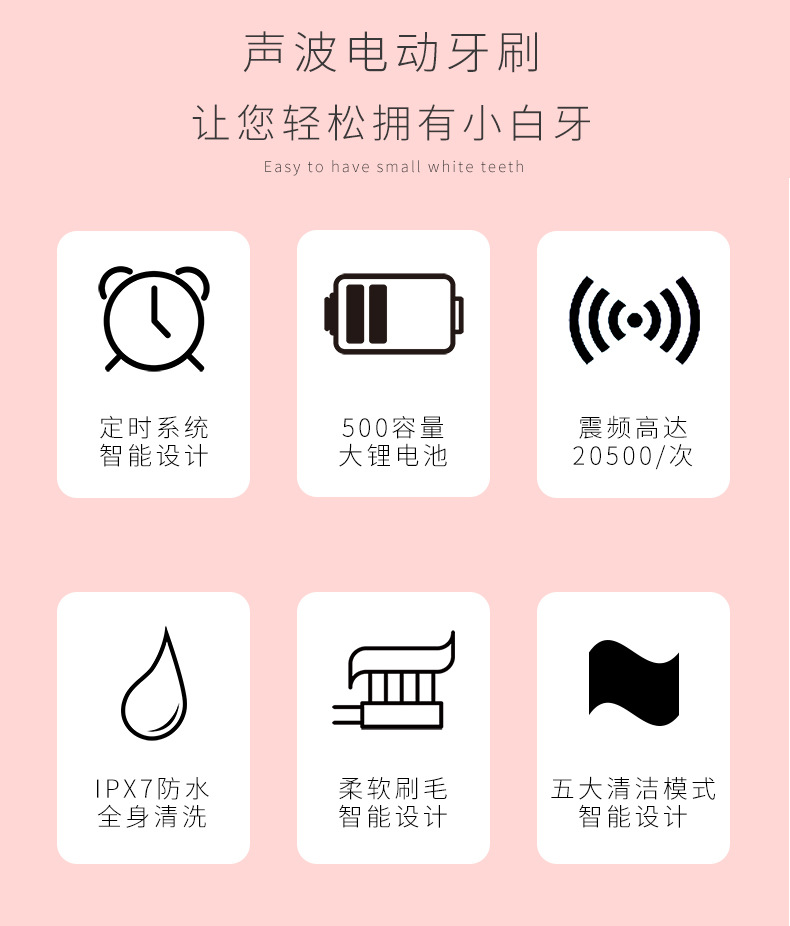 声波电动牙刷

让您轻松拥有小白牙

Easy to have small white teeth

定时系统
智能设计

500容量
大锂电池

震频高达
20500/次

IPX7防水
全身清洗

柔软刷毛
智能设计

五大清洁模式
智能设计