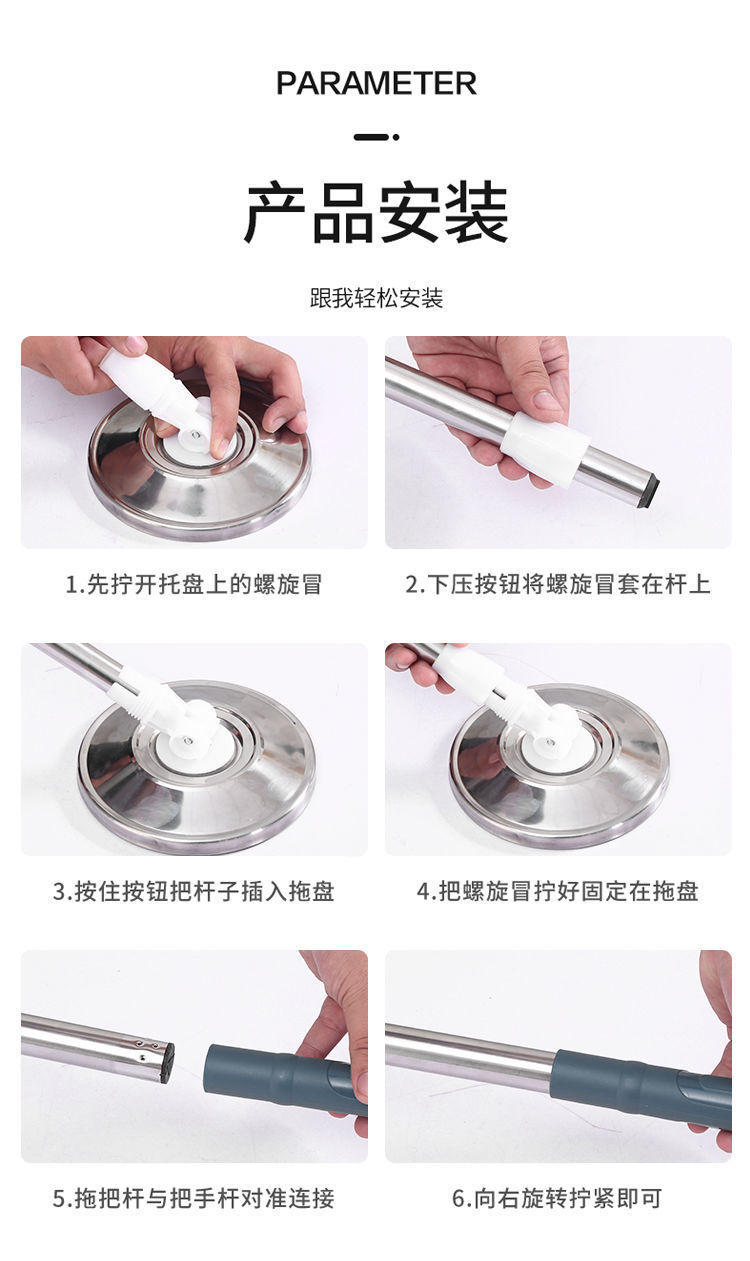 PARAMETER

产品安装

跟我轻松安装

1.先拧开托盘上的螺旋冒

2.下压按钮将螺旋冒套在杆上

3.按住按钮把杆子插入拖盘

4.把螺旋冒拧好固定在拖盘

5.拖把杆与把手杆对准连接

6.向右旋转拧紧即可