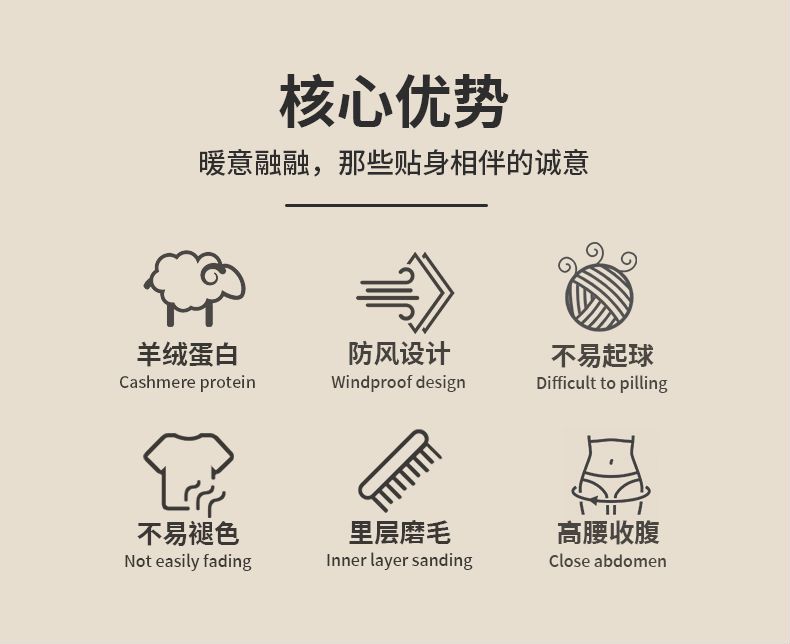 核心优势

暖意融融，那些贴身相伴的诚意

羊绒蛋白
Cashmere protein

防风设计
Windproof design

不易起球
Difficult to pilling

不易褪色
Not easily fading

里层磨毛
Inner layer sanding

高腰收腹
Close abdomen