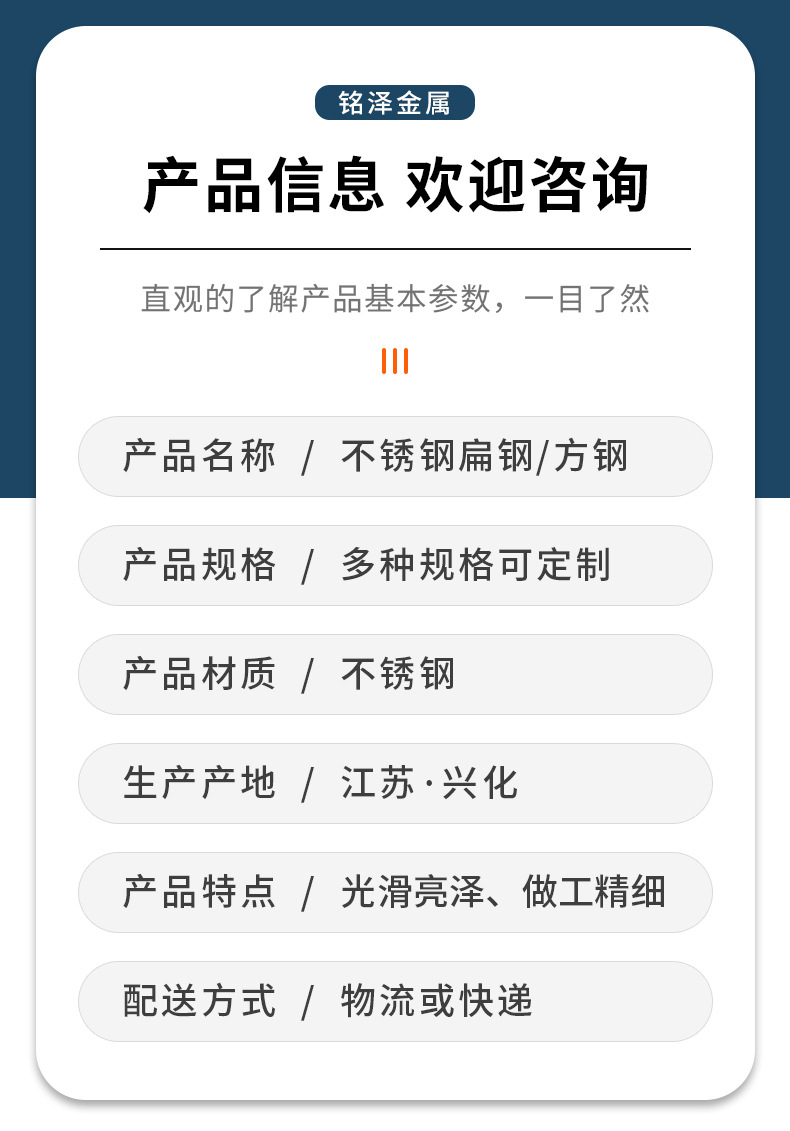 铭泽金属

产品信息 欢迎咨询

直观的了解产品基本参数，一目了然

产品名称 / 不锈钢扁钢/方钢

产品规格 / 多种规格可定制

产品材质 / 不锈钢

生产产地 / 江苏·兴化

产品特点 / 光滑亮泽、做工精细

配送方式 / 物流或快递