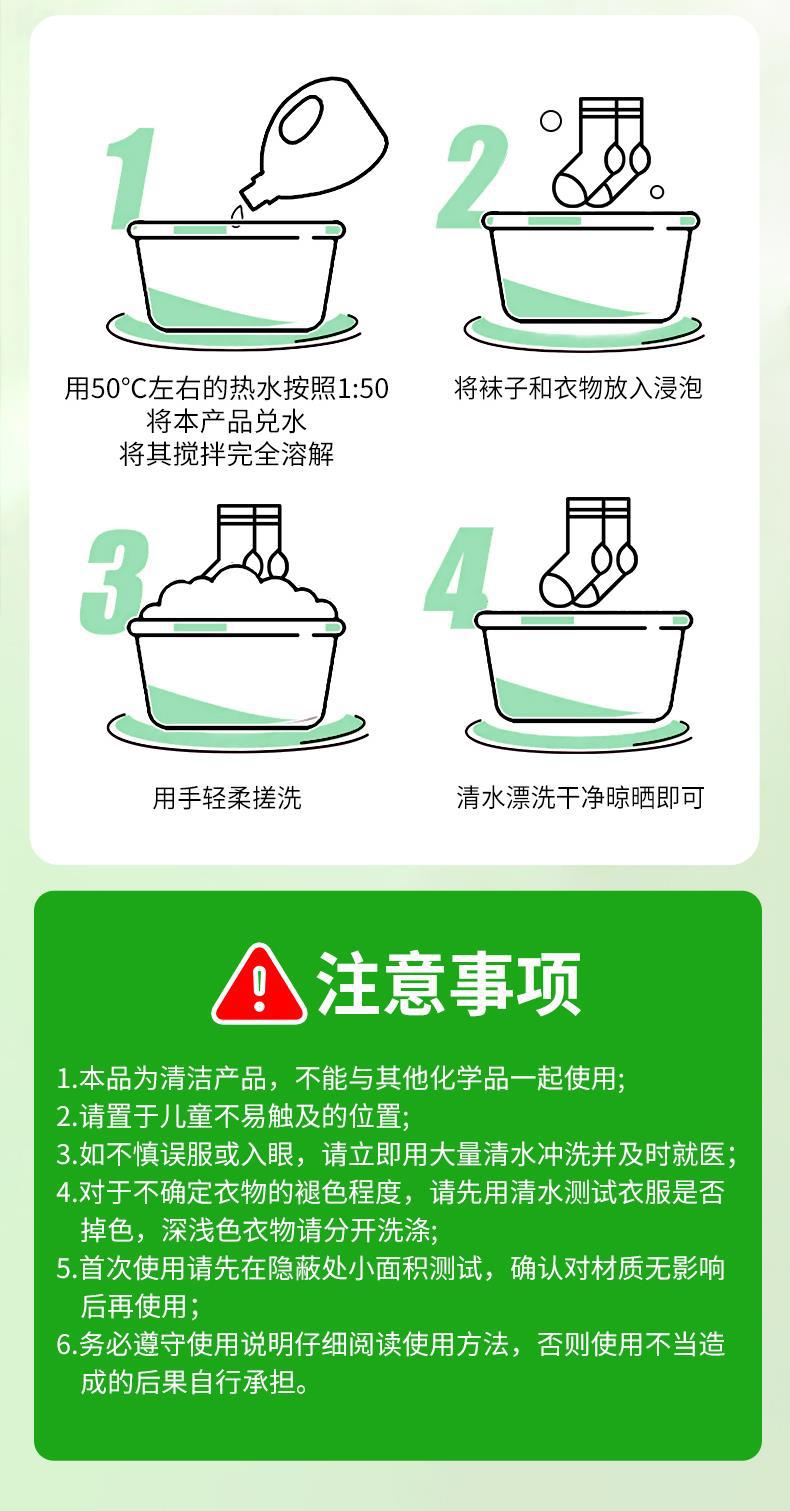 1

用50°C左右的热水按照1:50
将本产品兑水
将其搅拌完全溶解

2

将袜子和衣物放入浸泡

3

用手轻柔搓洗

4

清水漂洗干净晾晒即可

注意事项

1.本品为清洁产品，不能与其他化学品一起使用;
2.请置于儿童不易触及的位置;
3.如不慎误服或入眼，请立即用大量清水冲洗并及时就医;
4.对于不确定衣物的褪色程度，请先用清水测试衣服是否掉色，深浅色衣物请分开洗涤;
5.首次使用请先在隐蔽处小面积测试，确认对材质无影响后再使用；
6.务必遵守使用说明仔细阅读使用方法，否则使用不当造成的后果自行承担。