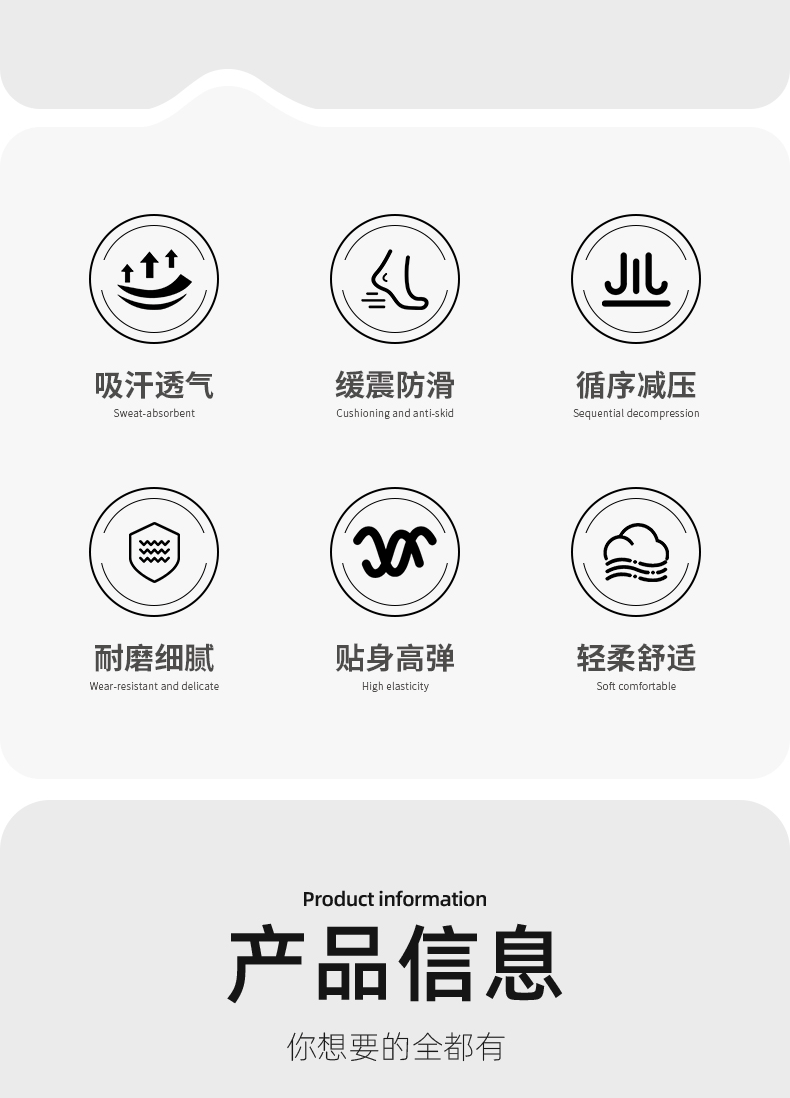 吸汗透气
Sweat-absorbent

缓震防滑
Cushioning and anti-skid

循序减压
Sequential decompression

耐磨细腻
Wear-resistant and delicate

贴身高弹
High elasticity

轻柔舒适
Soft comfortable

Product information

产品信息

你想要的全都有