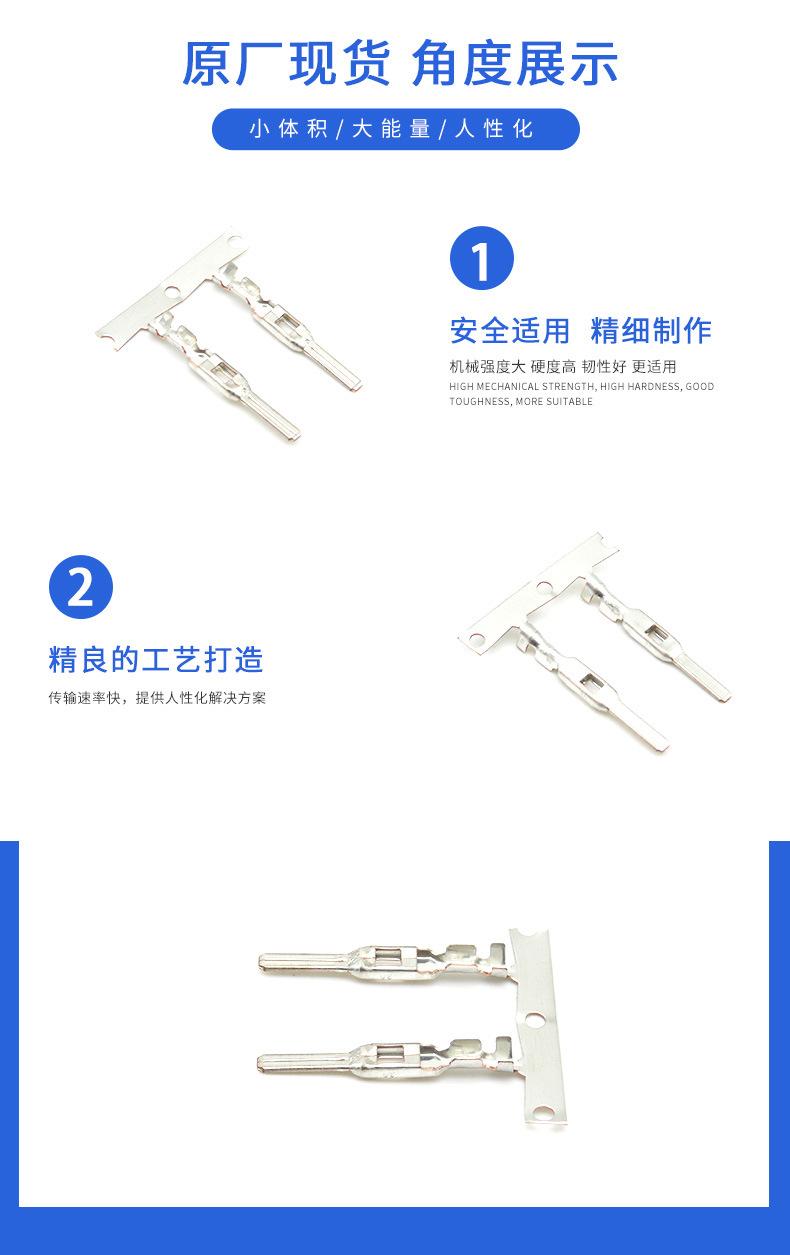 原厂现货 角度展示

小体积/大能量/人性化

1

安全适用 精细制作

机械强度大 硬度高 韧性好 更适用

HIGH MECHANICAL STRENGTH, HIGH HARDNESS, GOOD TOUGHNESS, MORE SUITABLE

2

精良的工艺打造

传输速率快，提供人性化解决方案