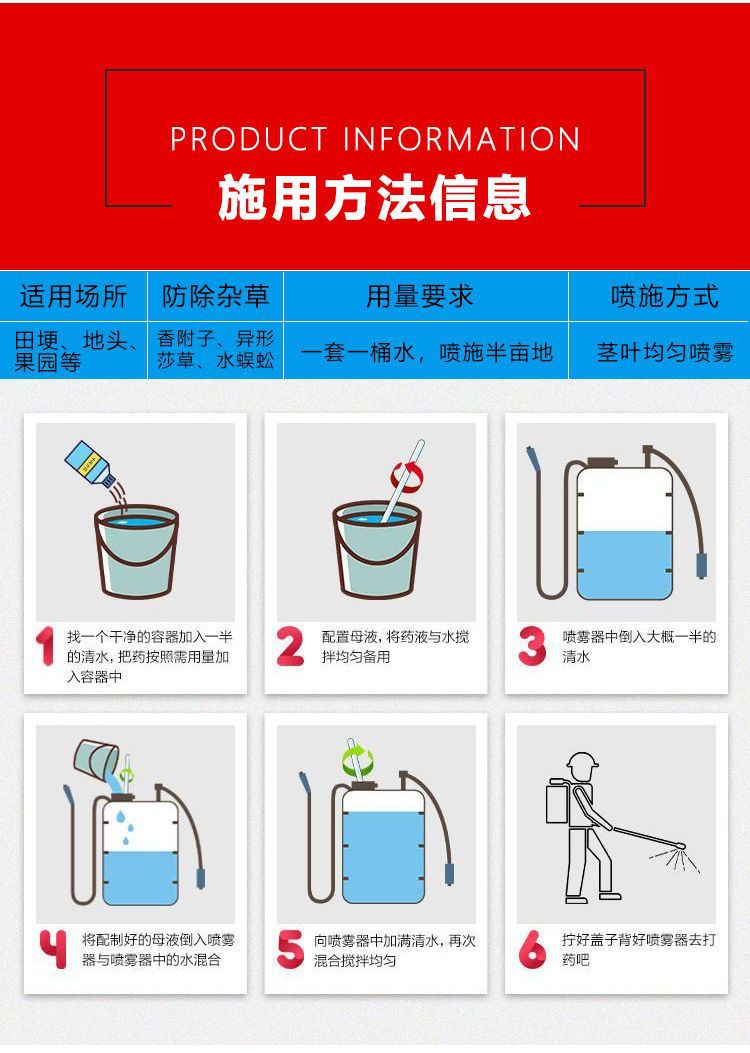 PRODUCT INFORMATION

施用方法信息

| 适用场所 | 防除杂草 | 用量要求 | 喷施方式 |
|---|---|---|---|
| 田埂、地头、果园等 | 香附子、异形莎草、水蜈蚣 | 一套一桶水，喷施半亩地 | 茎叶均匀喷雾 |

1 找一个干净的容器加入一半的清水，把药按照需用量加入容器中

2 配置母液，将药液与水搅拌均匀备用

3 喷雾器中倒入大概一半的清水

4 将配制好的母液倒入喷雾器与喷雾器中的水混合

5 向喷雾器中加满清水，再次混合搅拌均匀

6 拧好盖子背好喷雾器去打药吧