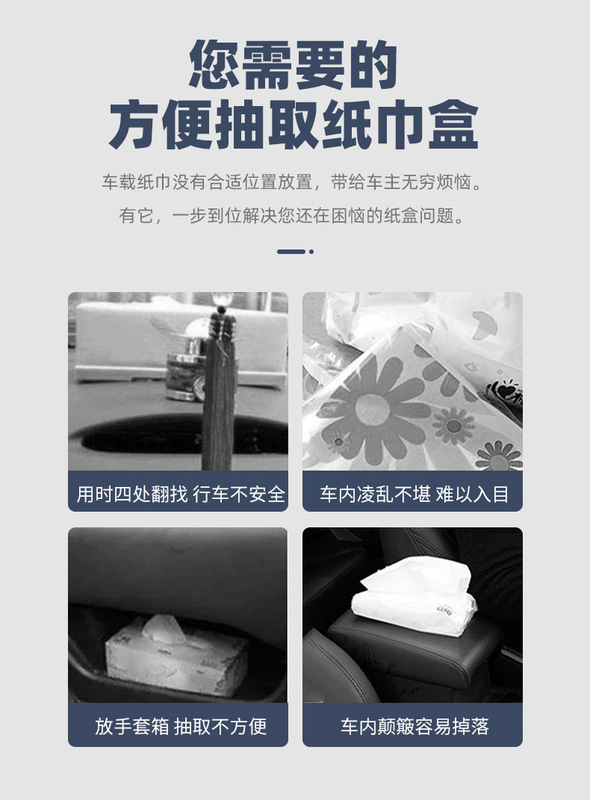 您需要的
方便抽取纸巾盒

车载纸巾没有合适位置放置，带给车主无穷烦恼。
有它，一步到位解决您还在困恼的纸盒问题。

用时四处翻找 行车不安全

车内凌乱不堪 难以入目

放手套箱 抽取不方便

车内颠簸容易掉落