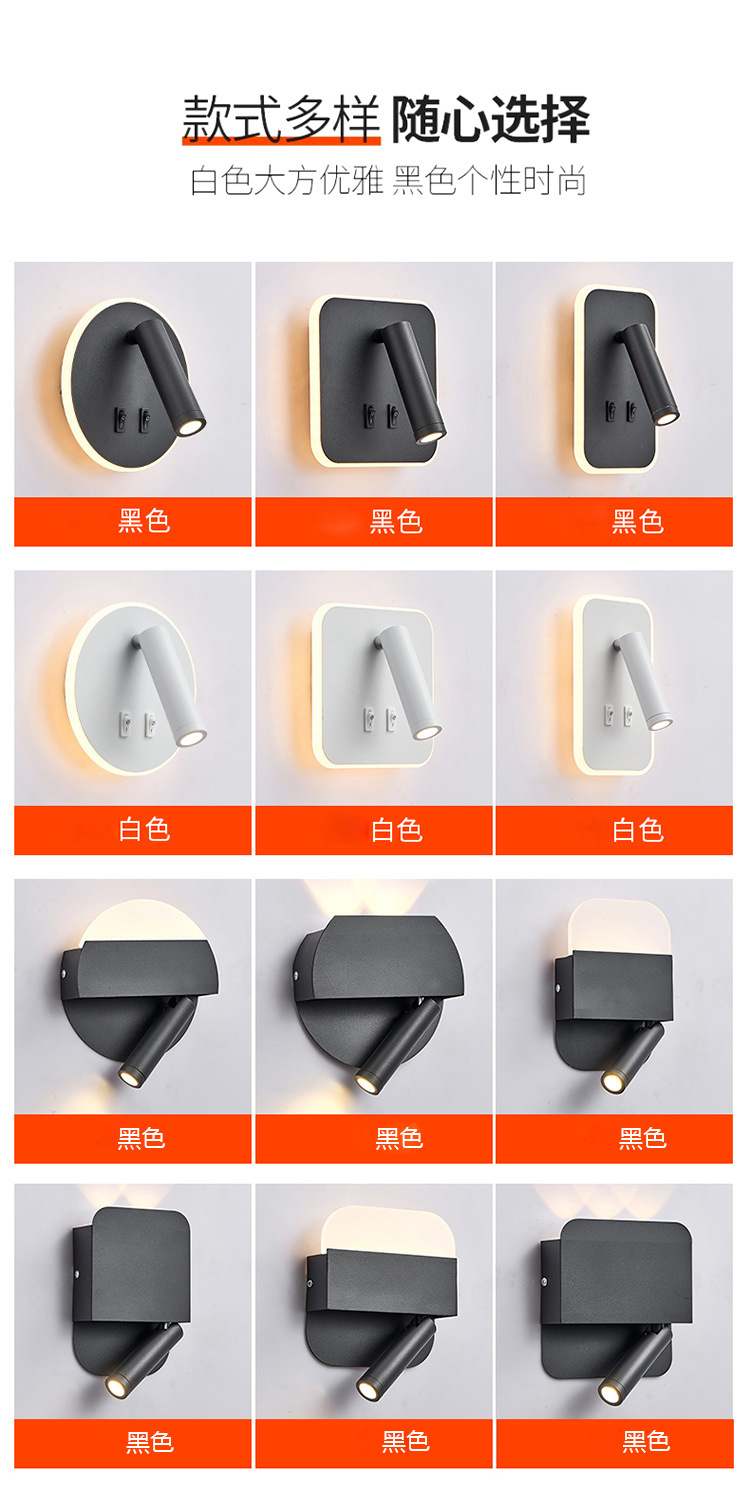 款式多样 随心选择
白色大方优雅 黑色个性时尚

黑色
黑色
黑色

白色
白色
白色

黑色
黑色
黑色

黑色
黑色
黑色