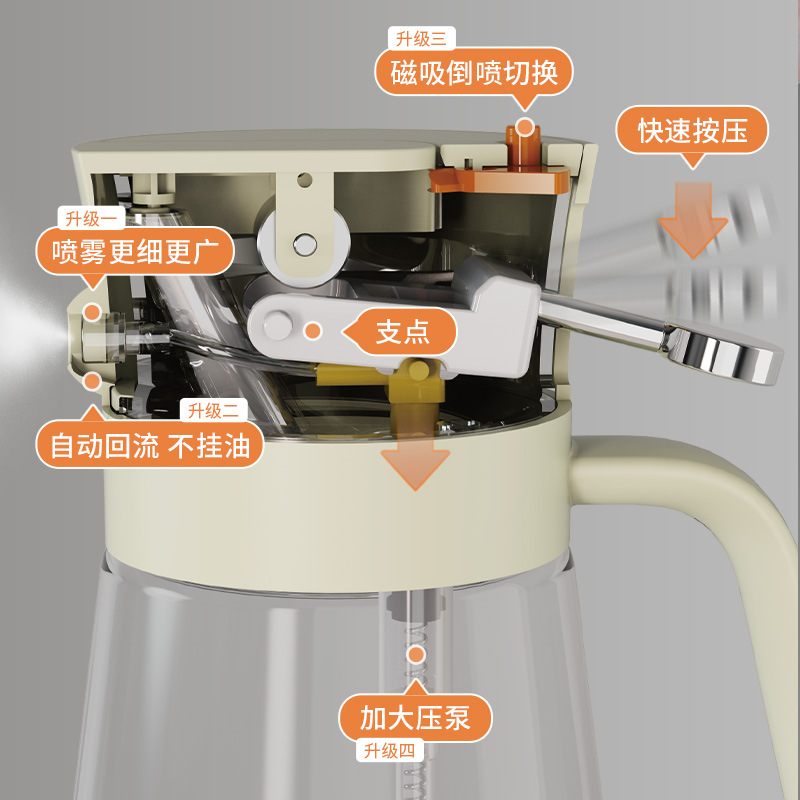 升级三
磁吸倒喷切换

快速按压

升级一
喷雾更细更广

支点

升级二
自动回流 不挂油

加大压泵
升级四