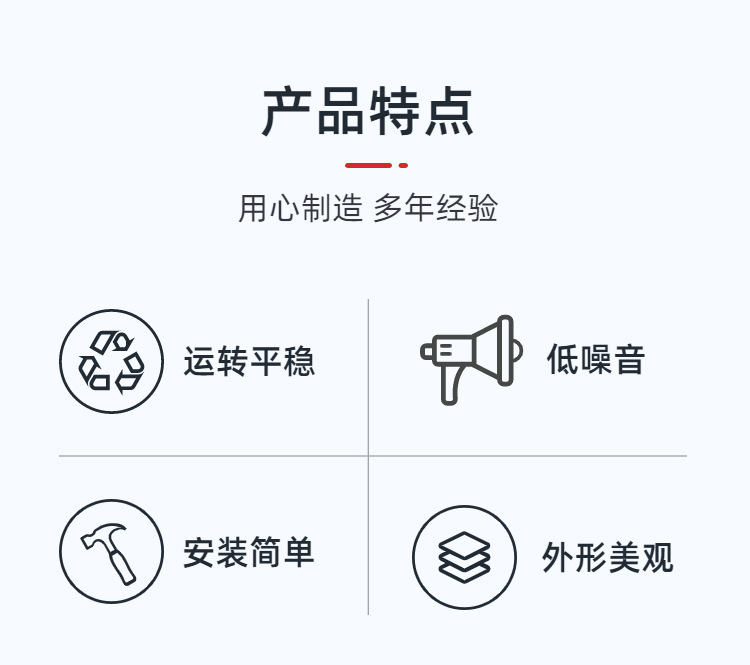 产品特点

用心制造 多年经验

运转平稳

低噪音

安装简单

外形美观