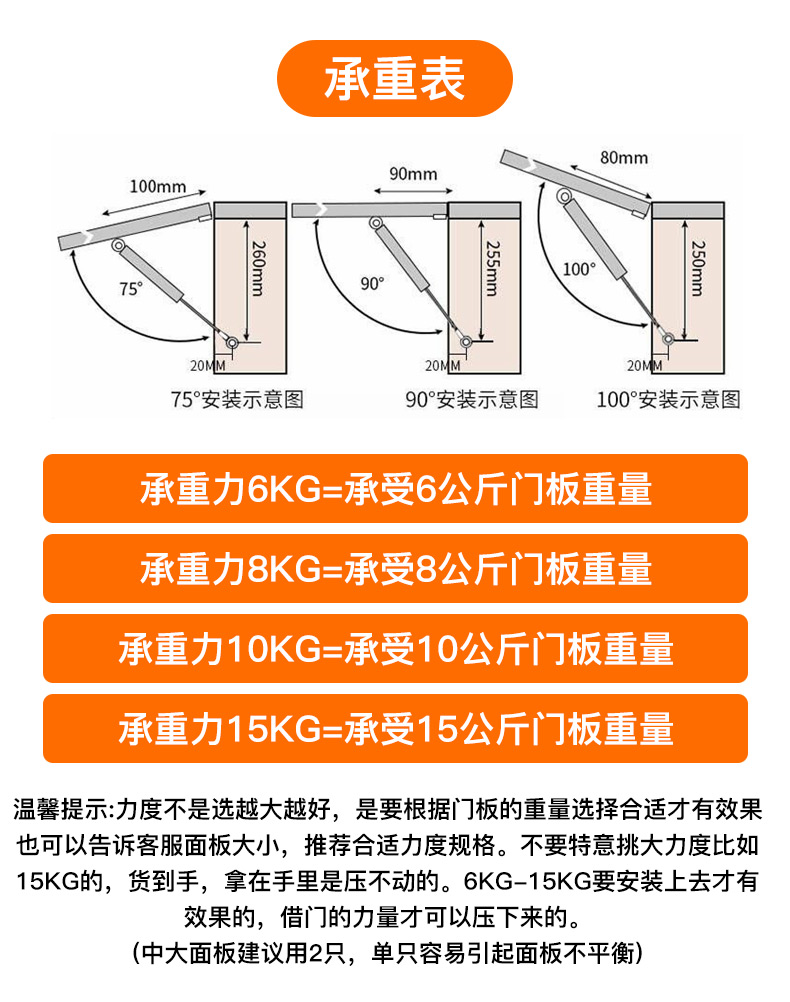 承重表

100mm
260mm
75°
20MM
75°安装示意图

90mm
255mm
90°
20MM
90°安装示意图

80mm
250mm
100°
20MM
100°安装示意图

承重力6KG=承受6公斤门板重量

承重力8KG=承受8公斤门板重量

承重力10KG=承受10公斤门板重量

承重力15KG=承受15公斤门板重量

温馨提示:力度不是选越大越好，是要根据门板的重量选择合适才有效果也可以告诉客服面板大小，推荐合适力度规格。不要特意挑大力度比如15KG的，货到手，拿在手里是压不动的。6KG-15KG要安装上去才有效果的，借门的力量才可以压下来的。
（中大面板建议用2只，单只容易引起面板不平衡）