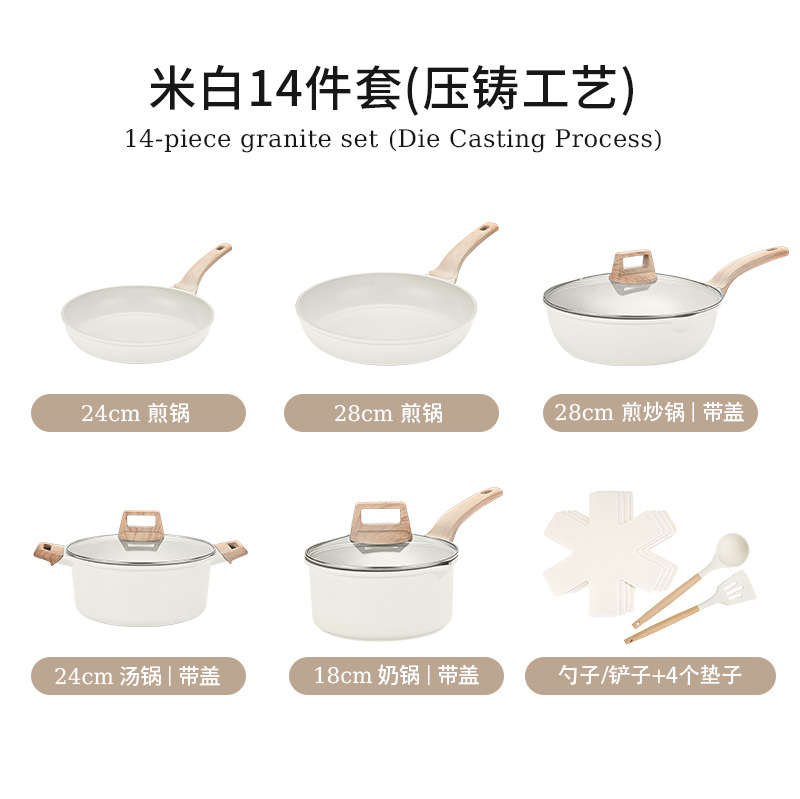 米白14件套(压铸工艺)
14-piece granite set (Die Casting Process)

24cm 煎锅

28cm 煎锅

28cm 煎炒锅 | 带盖

24cm 汤锅 | 带盖

18cm 奶锅 | 带盖

勺子/铲子+4个垫子