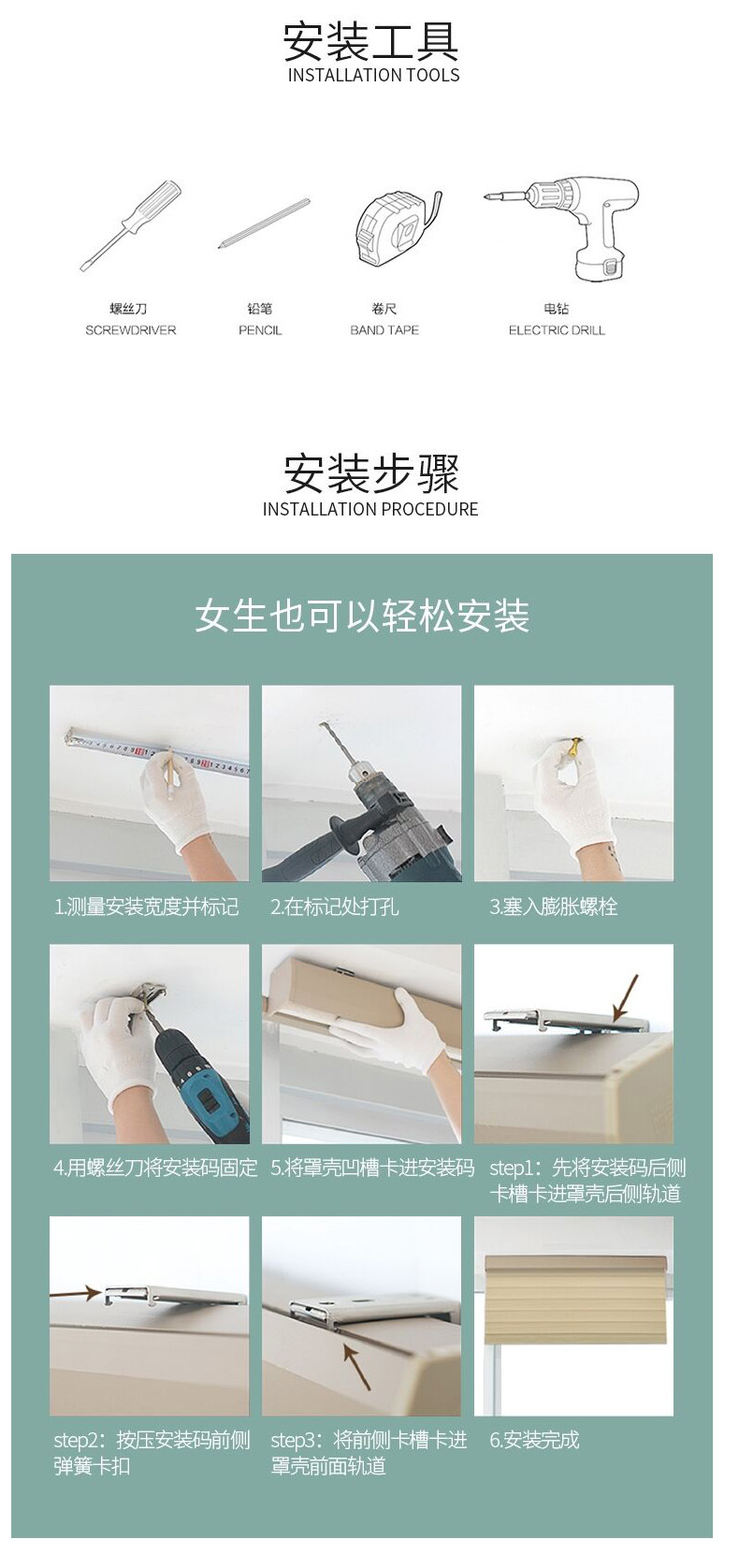 安装工具
INSTALLATION TOOLS

螺丝刀
SCREWDRIVER

铅笔
PENCIL

卷尺
BAND TAPE

电钻
ELECTRIC DRILL

安装步骤
INSTALLATION PROCEDURE

女生也可以轻松安装

1.测量安装宽度并标记

2.在标记处打孔

3.塞入膨胀螺栓

4.用螺丝刀将安装码固定

5.将罩壳凹槽卡进安装码

step1：先将安装码后侧卡槽卡进罩壳后侧轨道

step2：按压安装码前侧弹簧卡扣

step3：将前侧卡槽卡进罩壳前面轨道

6.安装完成