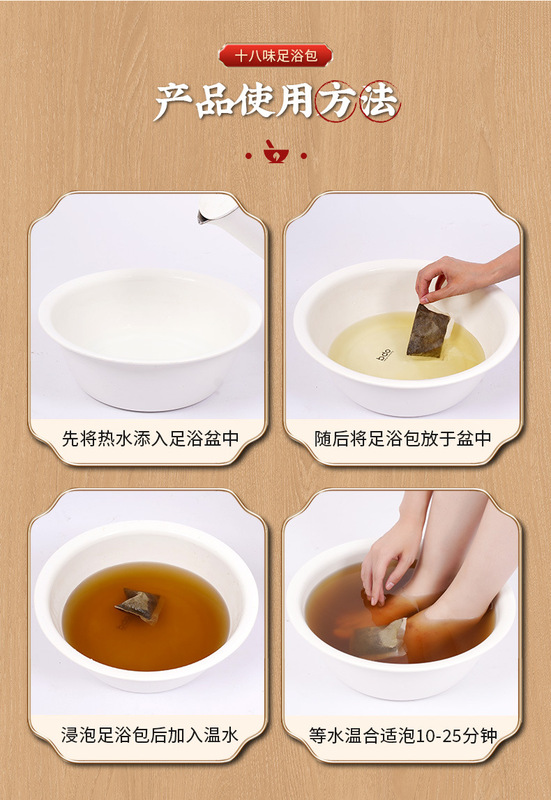 十八味足浴包

产品使用方法

先将热水添入足浴盆中

随后将足浴包放于盆中

浸泡足浴包后加入温水

等水温合适泡10-25分钟