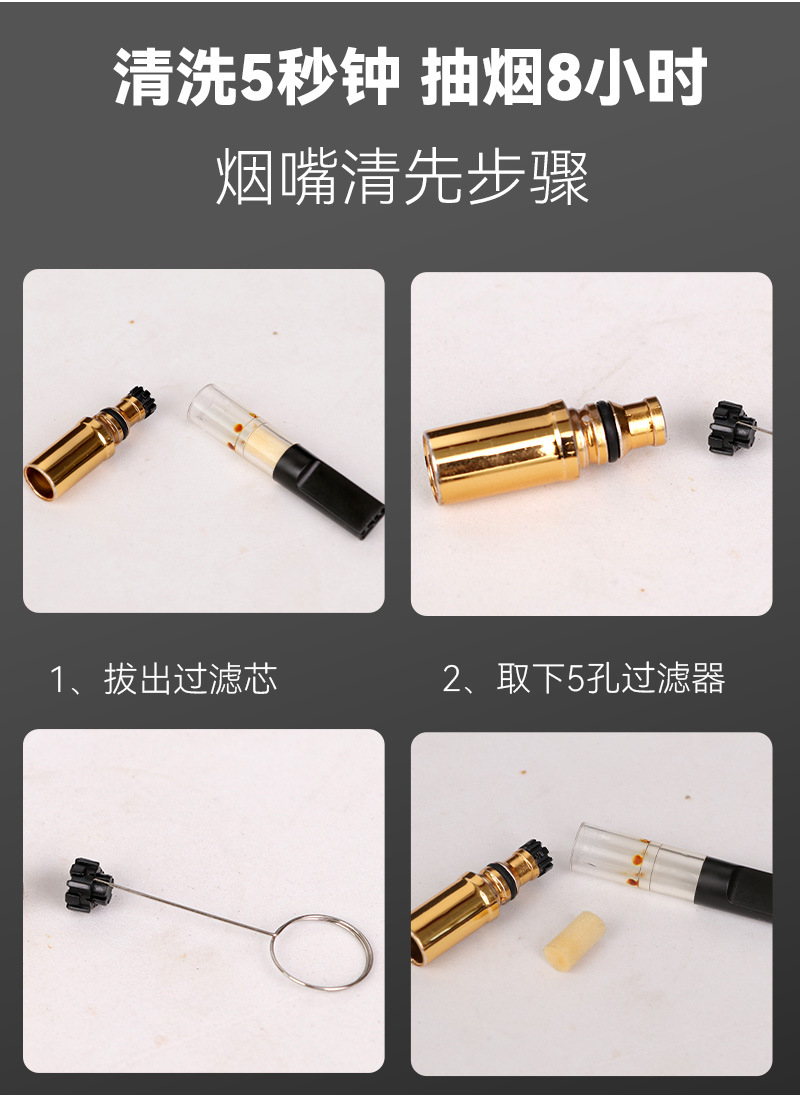 清洗5秒钟 抽烟8小时

烟嘴清先步骤

1、拔出过滤芯

2、取下5孔过滤器