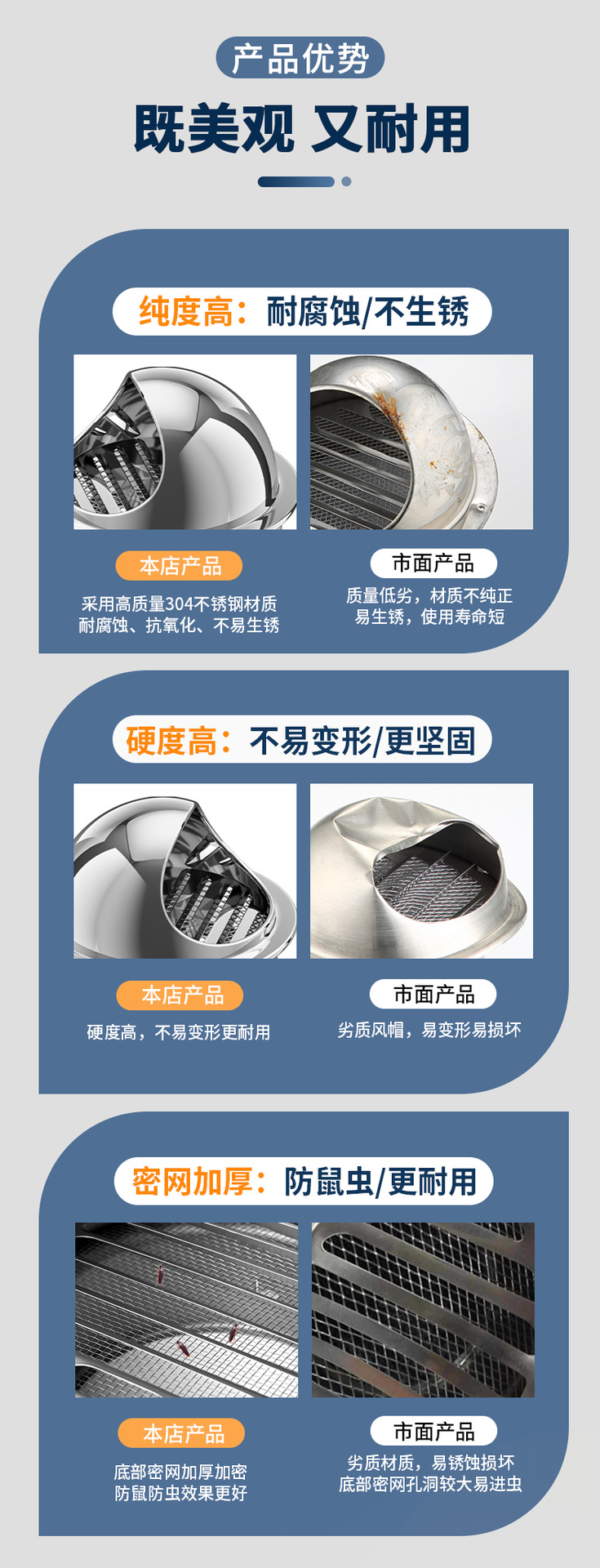 产品优势

既美观 又耐用

纯度高：耐腐蚀/不生锈

本店产品

采用高质量304不锈钢材质
耐腐蚀、抗氧化、不易生锈

市面产品

质量低劣，材质不纯正
易生锈，使用寿命短

硬度高：不易变形/更坚固

本店产品

硬度高，不易变形更耐用

市面产品

劣质风帽，易变形易损坏

密网加厚：防鼠虫/更耐用

本店产品

底部密网加厚加密
防鼠防虫效果更好

市面产品

劣质材质，易锈蚀损坏
底部密网孔洞较大易进虫