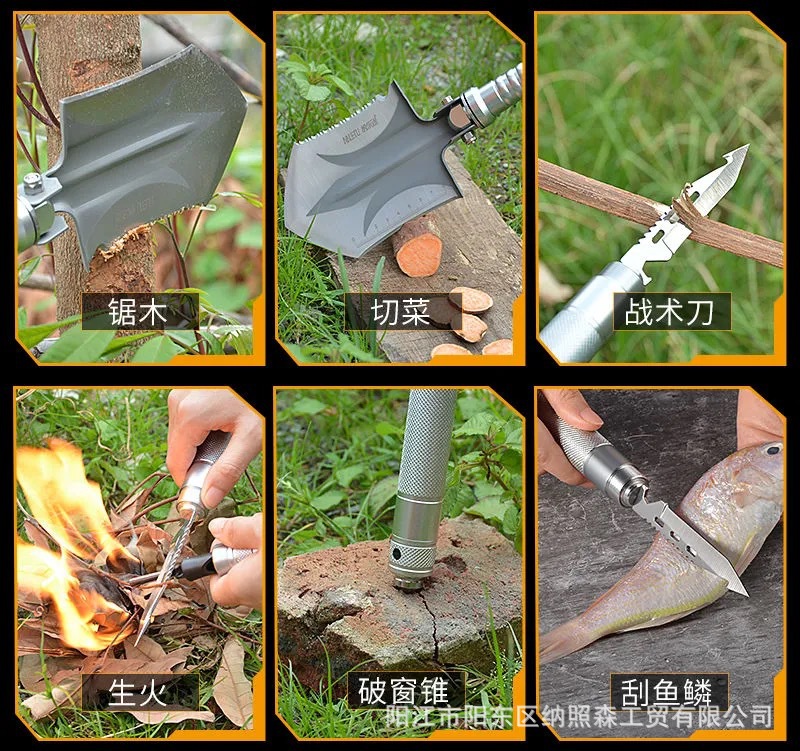 锯木

切菜

战术刀

生火

破窗锥

刮鱼鳞

阳江市阳东区纳照森工贸有限公司