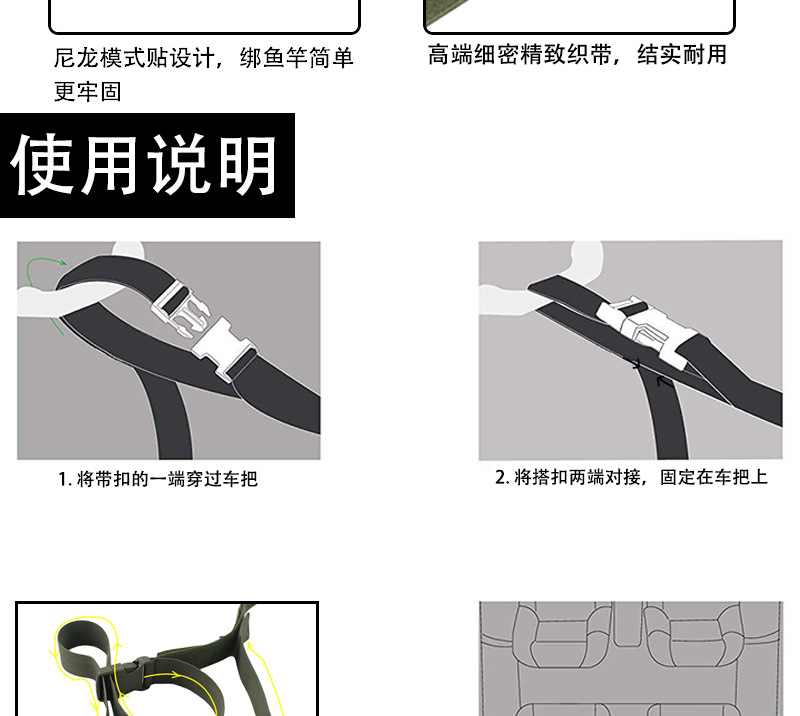 尼龙模式贴设计，绑鱼竿简单更牢固

高端细密精致织带，结实耐用

使用说明

1. 将带扣的一端穿过车把

2. 将搭扣两端对接，固定在车把上