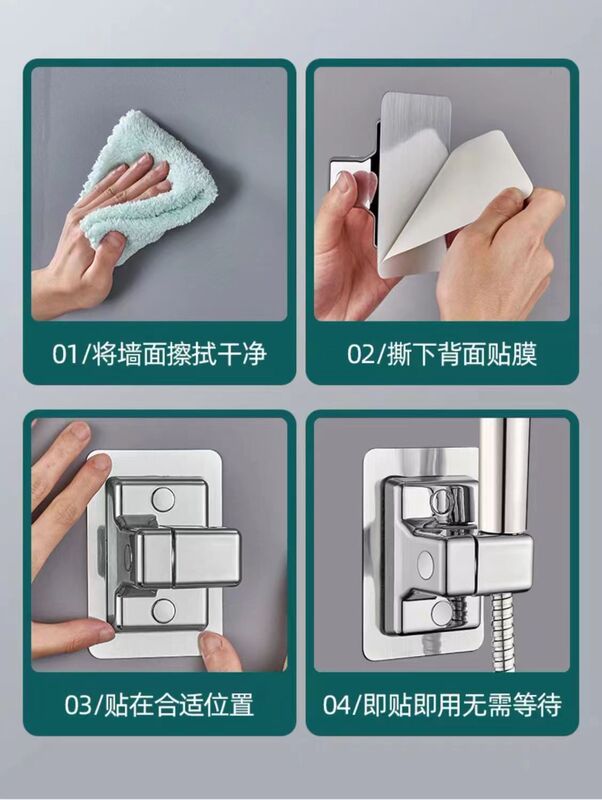 01/将墙面擦拭干净

02/撕下背面贴膜

03/贴在合适位置

04/即贴即用无需等待