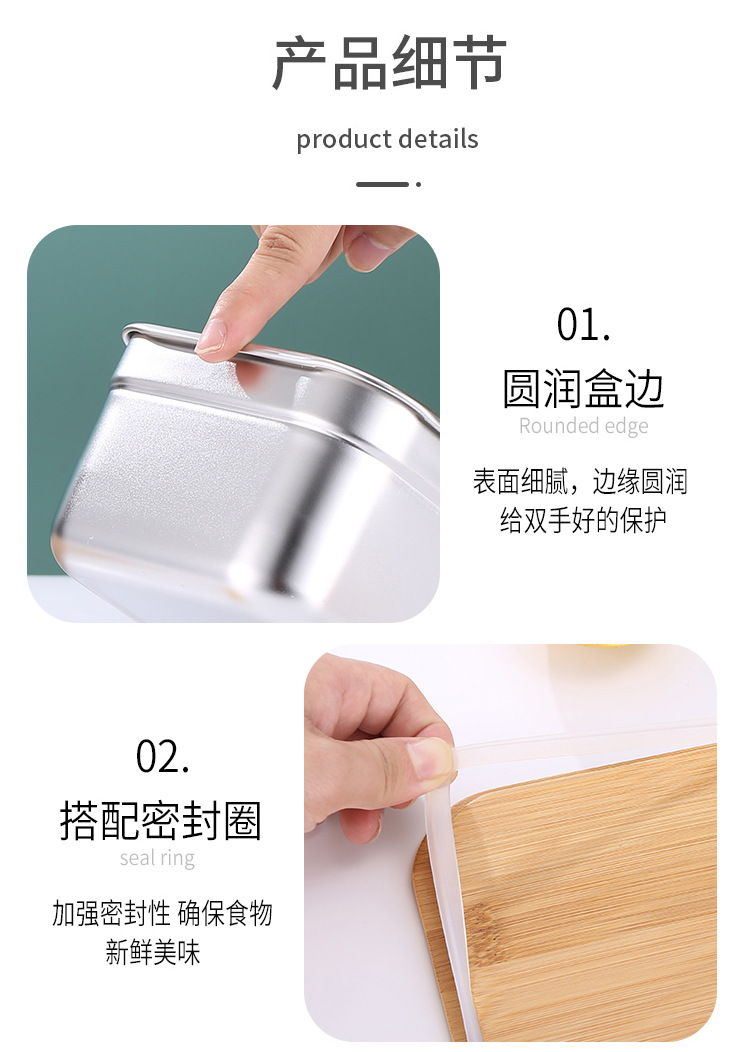 产品细节

product details

01.

圆润盒边

Rounded edge

表面细腻，边缘圆润
给双手好的保护

02.

搭配密封圈

seal ring

加强密封性 确保食物
新鲜美味