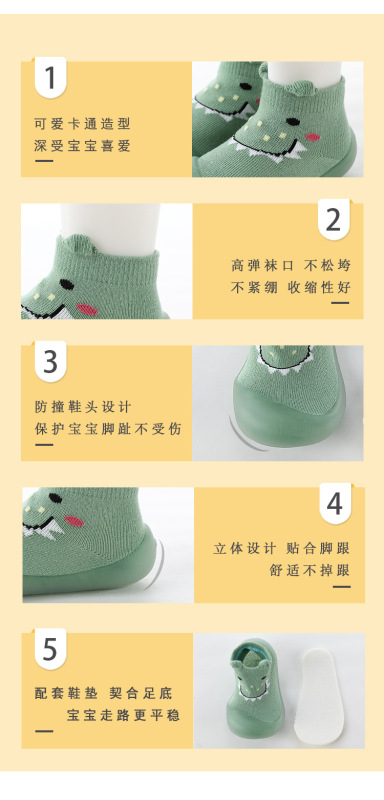 1

可爱卡通造型
深受宝宝喜爱

2

高弹袜口 不松垮
不紧绷 收缩性好

3

防撞鞋头设计
保护宝宝脚趾不受伤

4

立体设计 贴合脚跟
舒适不掉跟

5

配套鞋垫 契合足底
宝宝走路更平稳