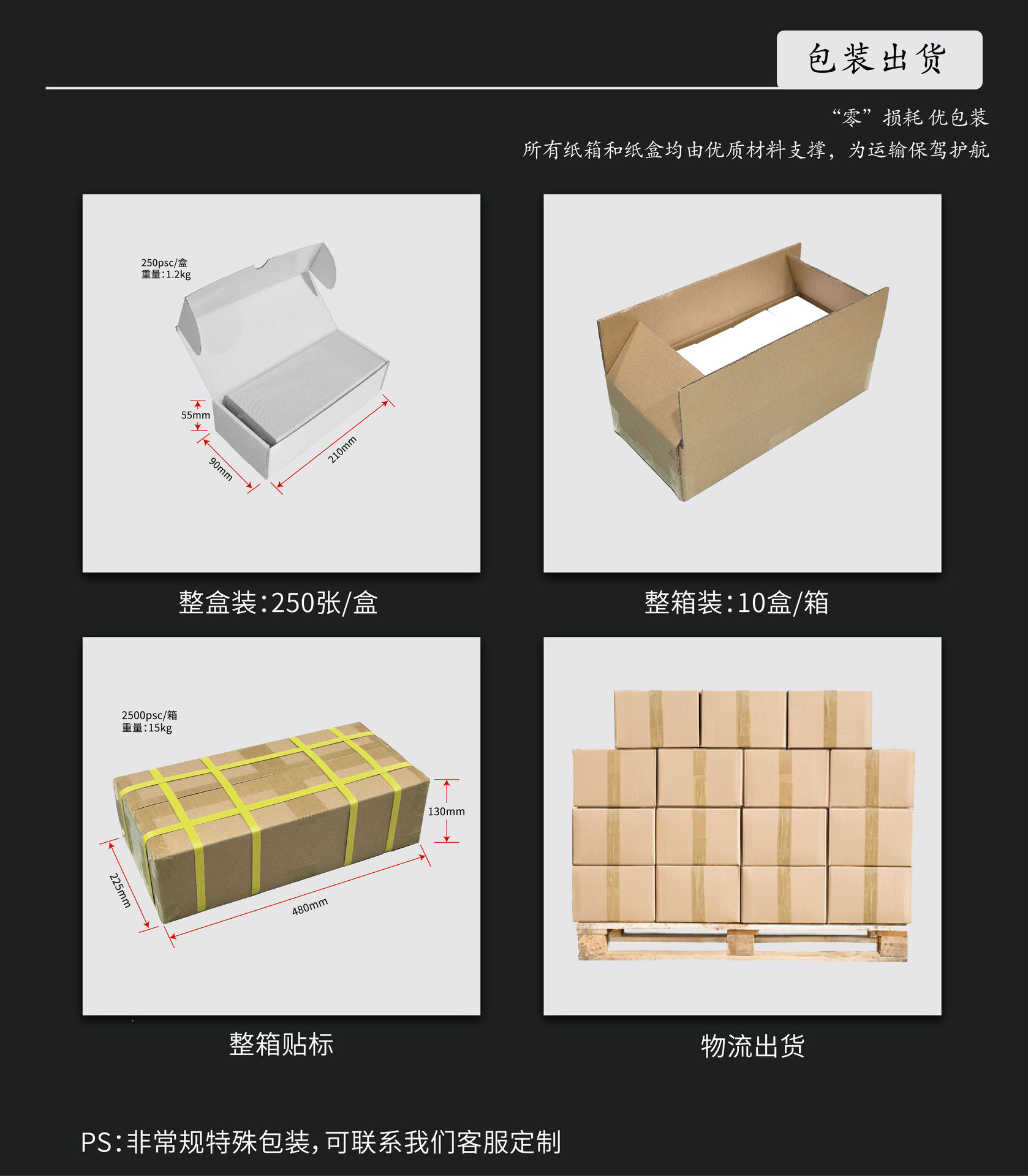 包装出货

“零”损耗 优包装
所有纸箱和纸盒均由优质材料支撑，为运输保驾护航

250psc/盒
重量:1.2kg
55mm
90mm
210mm

整盒装:250张/盒

整箱装:10盒/箱

2500psc/箱
重量:15kg
130mm
225mm
480mm

整箱贴标

物流出货

PS:非常规特殊包装,可联系我们客服定制