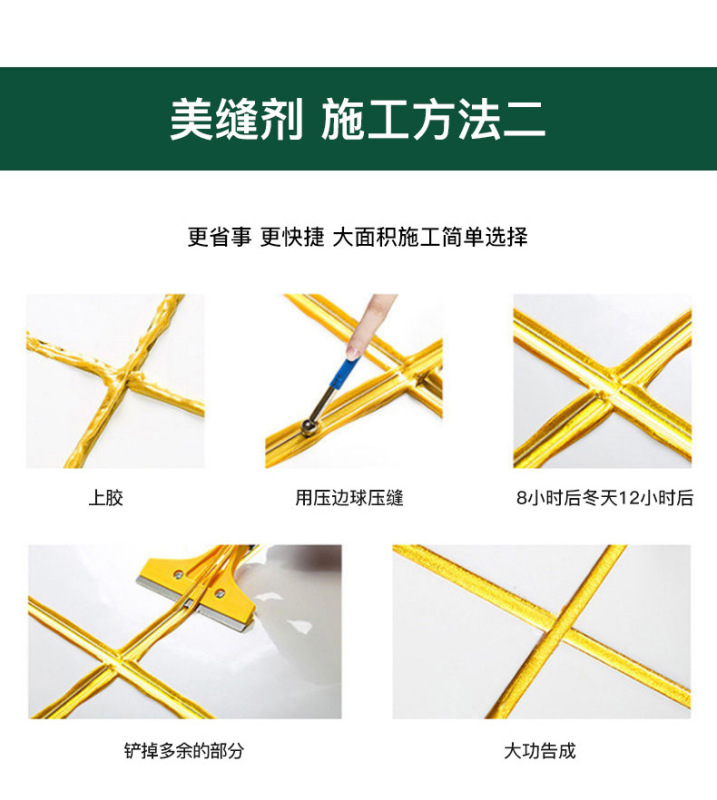 美缝剂 施工方法二

更省事 更快捷 大面积施工简单选择

上胶

用压边球压缝

8小时后冬天12小时后

铲掉多余的部分

大功告成