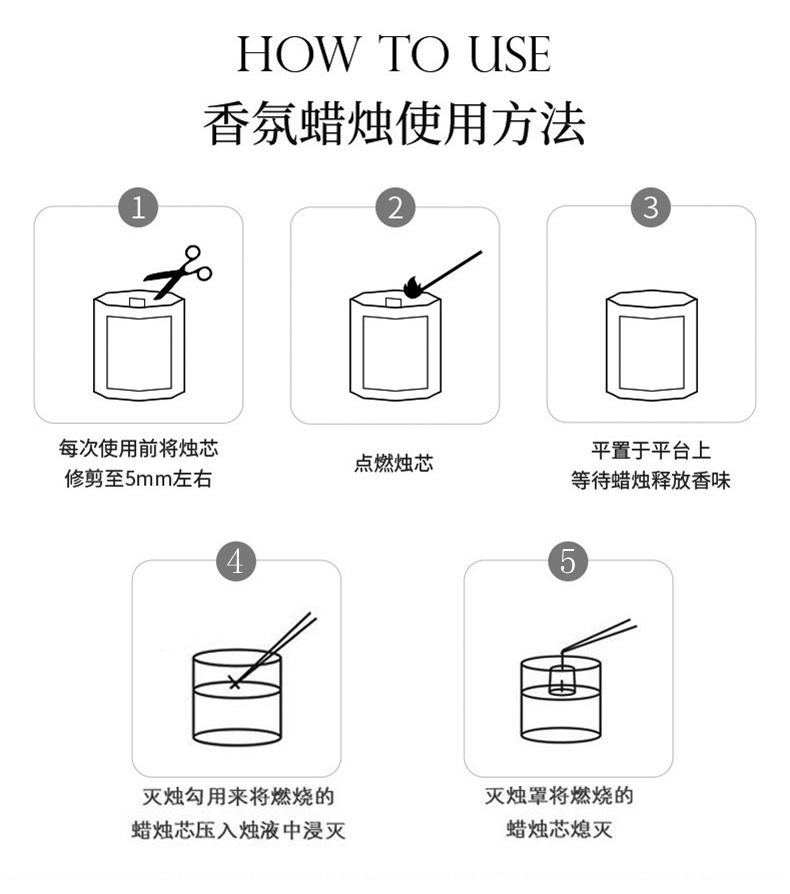 HOW TO USE
香氛蜡烛使用方法

1

每次使用前将烛芯
修剪至5mm左右

2

点燃烛芯

3

平置于平台上
等待蜡烛释放香味

4

灭烛勾用来将燃烧的
蜡烛芯压入烛液中浸灭

5

灭烛罩将燃烧的
蜡烛芯熄灭