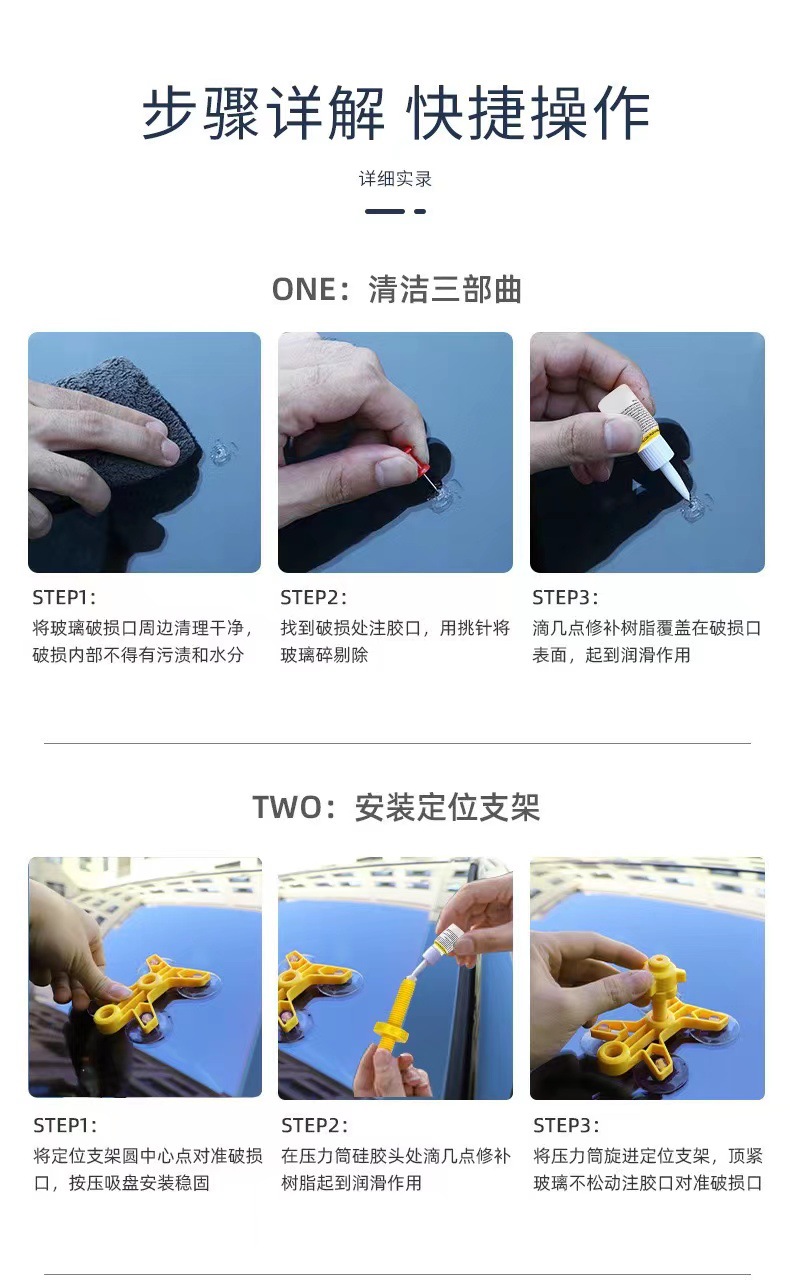 步骤详解 快捷操作

详细实录

ONE：清洁三部曲

STEP1：
将玻璃破损口周边清理干净，破损内部不得有污渍和水分

STEP2：
找到破损处注胶口，用挑针将玻璃碎剔除

STEP3：
滴几点修补树脂覆盖在破损口表面，起到润滑作用

TWO：安装定位支架

STEP1：
将定位支架圆中心点对准破损口，按压吸盘安装稳固

STEP2：
在压力筒硅胶头处滴几点修补树脂起到润滑作用

STEP3：
将压力筒旋进定位支架，顶紧玻璃不松动注胶口对准破损口