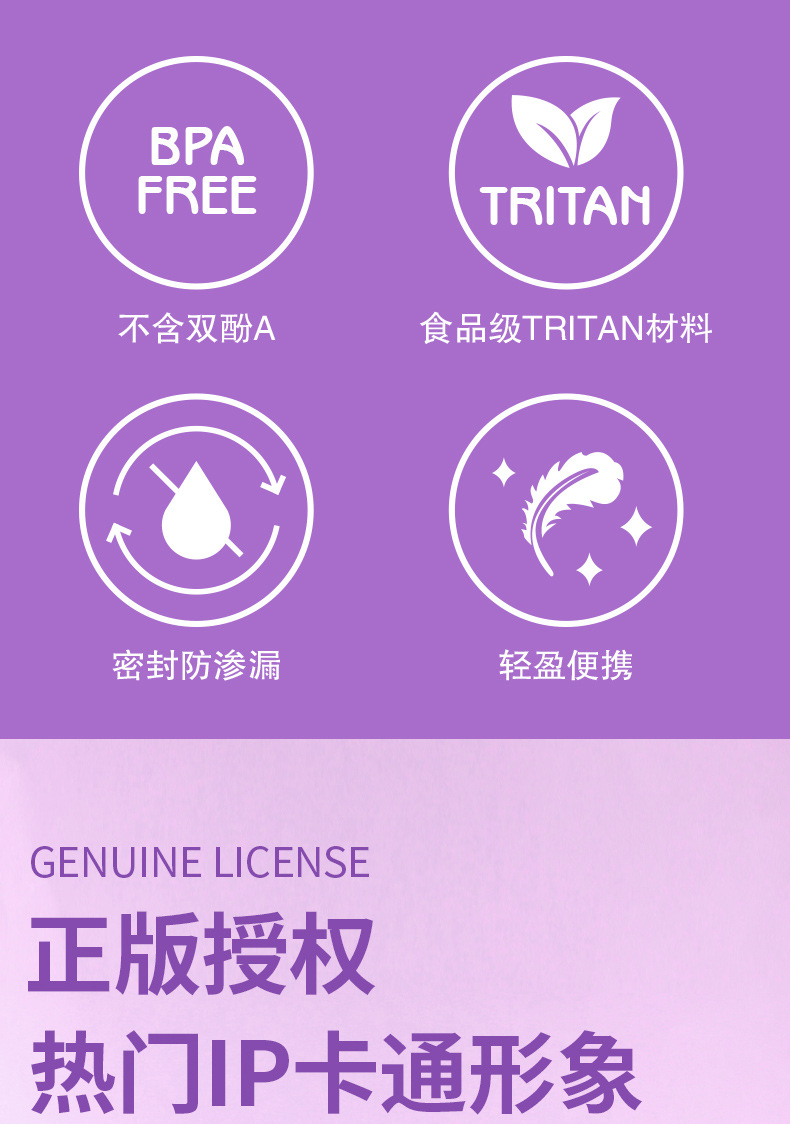 BPA
FREE

不含双酚A

TRITAN

食品级TRITAN材料

密封防渗漏

轻盈便携

GENUINE LICENSE

正版授权
热门IP卡通形象