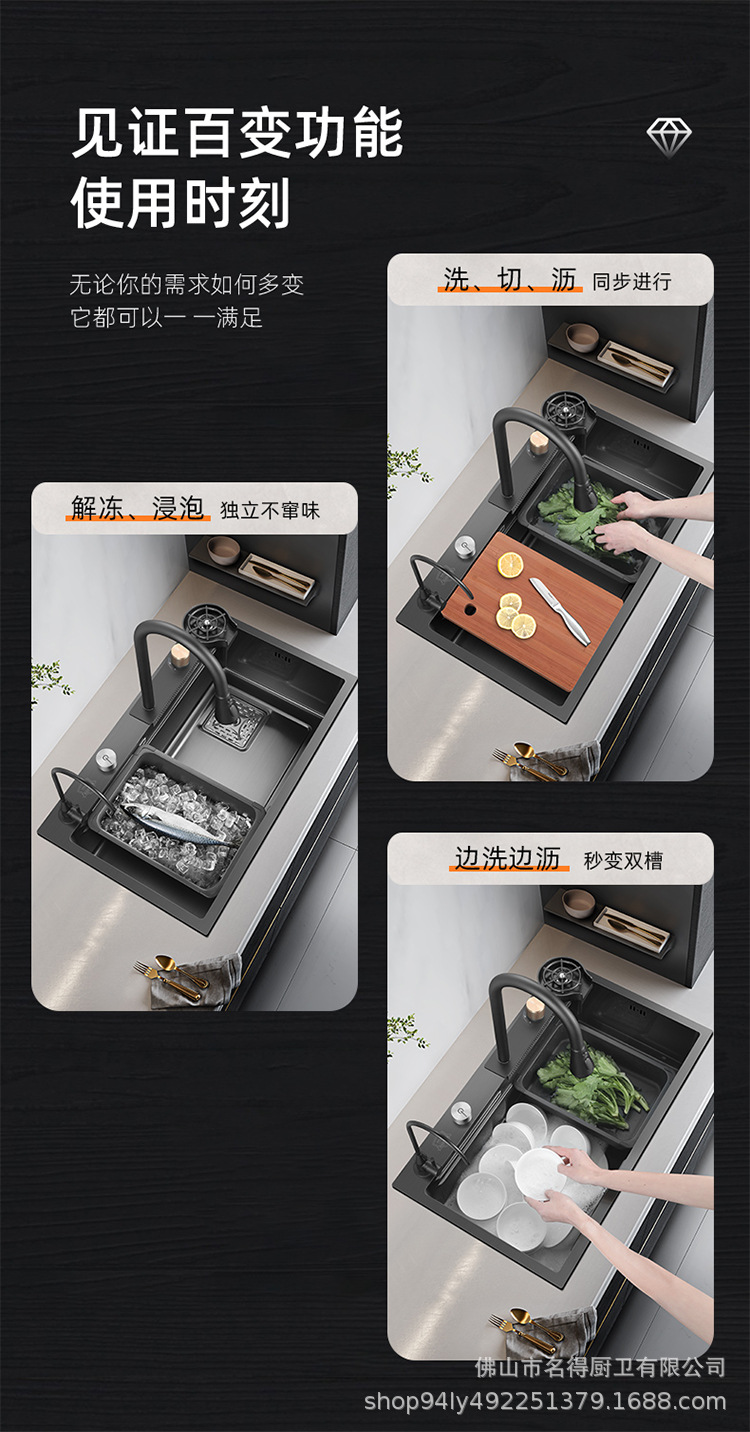 见证百变功能
使用时刻

无论你的需求如何多变
它都可以一一满足

洗、切、沥 同步进行

解冻、浸泡 独立不窜味

边洗边沥 秒变双槽

佛山市名得厨卫有限公司
shop94ly492251379.1688.com