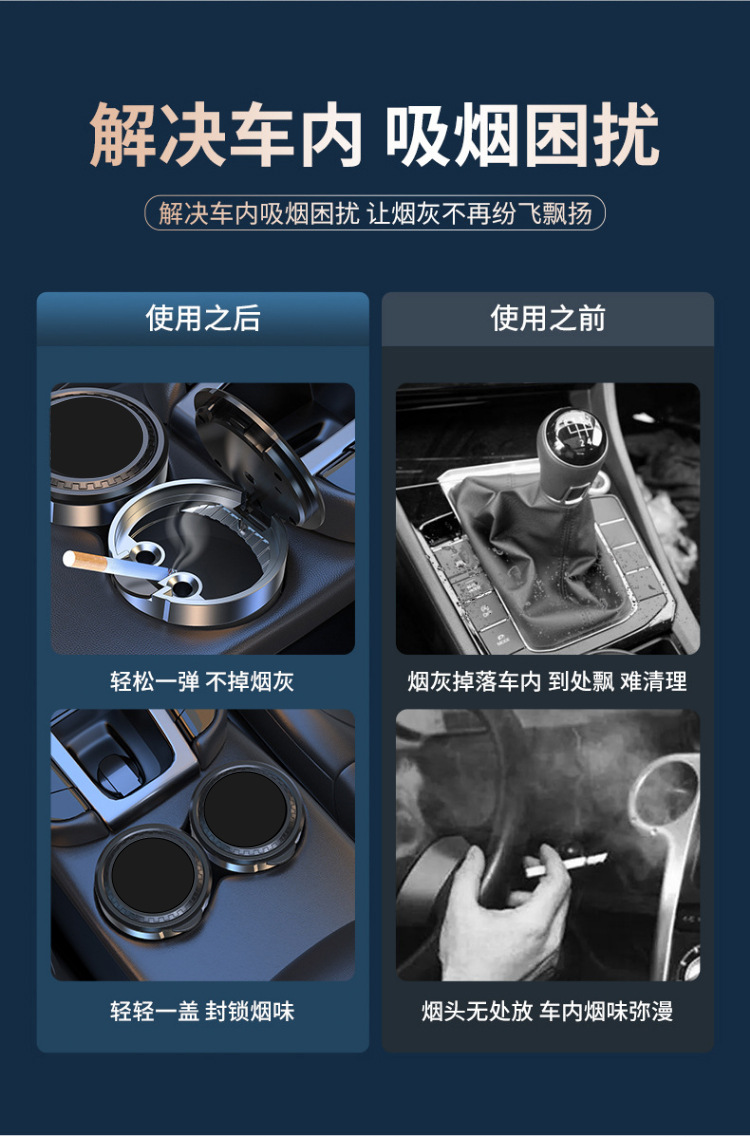 解决车内 吸烟困扰

解决车内吸烟困扰 让烟灰不再纷飞飘扬

使用之后

轻松一弹 不掉烟灰

轻轻一盖 封锁烟味

使用之前

烟灰掉落车内 到处飘 难清理

烟头无处放 车内烟味弥漫