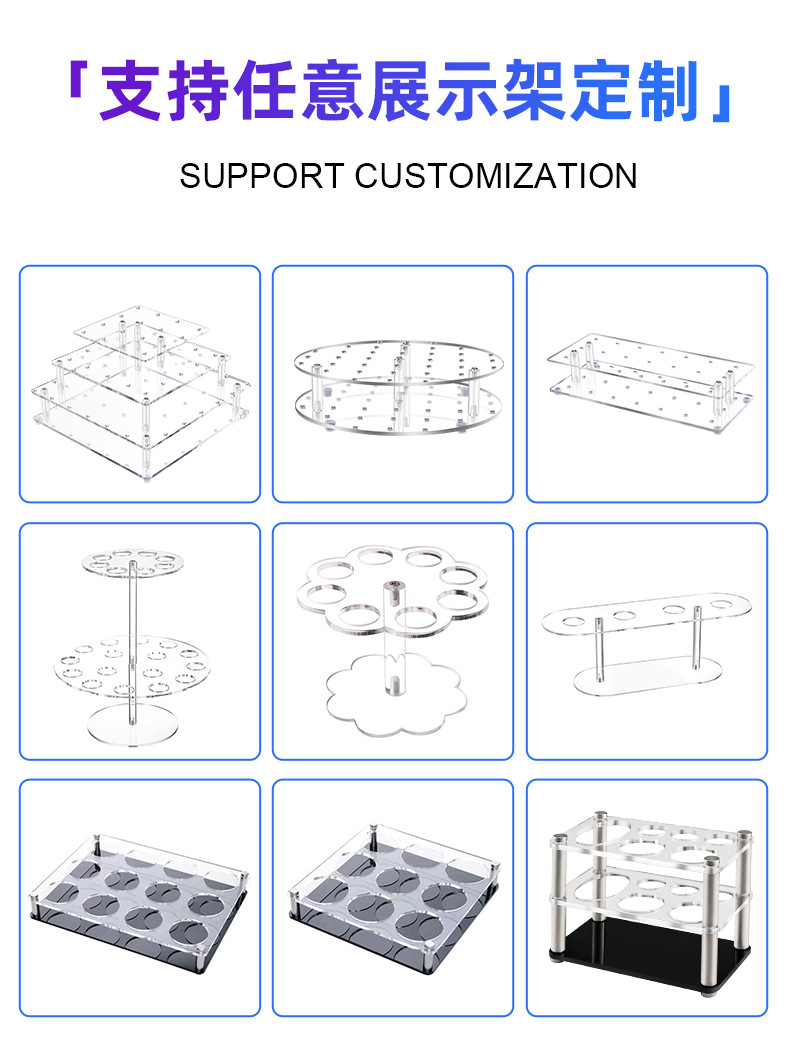 「支持任意展示架定制」

SUPPORT CUSTOMIZATION