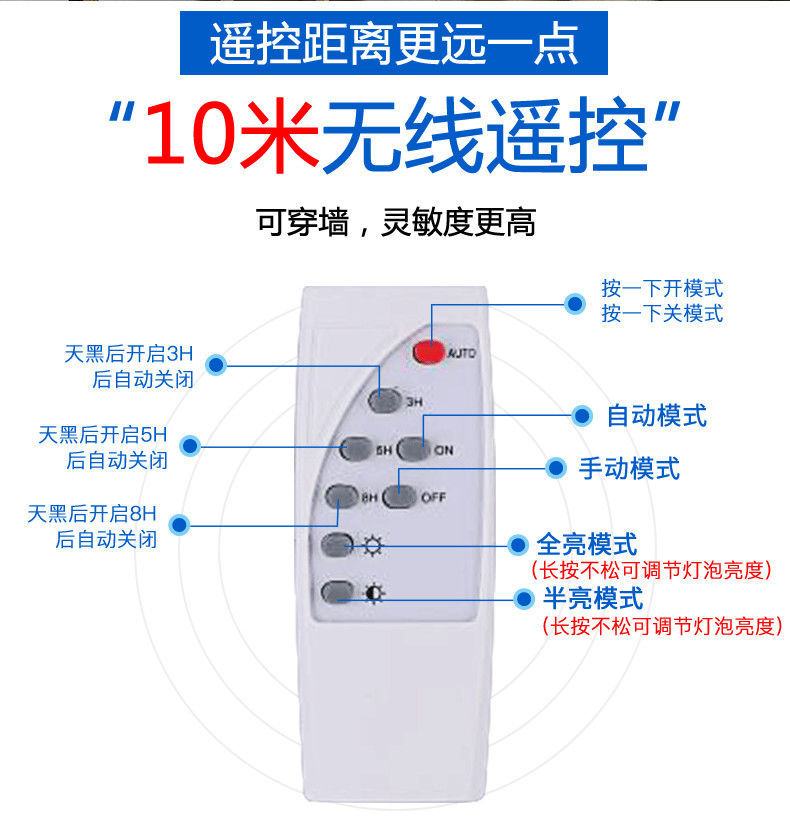 遥控距离更远一点

“10米无线遥控”

可穿墙，灵敏度更高

按一下开模式
按一下关模式

AUTO

天黑后开启3H
后自动关闭

3H

自动模式

天黑后开启5H
后自动关闭

5H

ON

手动模式

天黑后开启8H
后自动关闭

8H

OFF

全亮模式
（长按不松可调节灯泡亮度）

半亮模式
（长按不松可调节灯泡亮度）