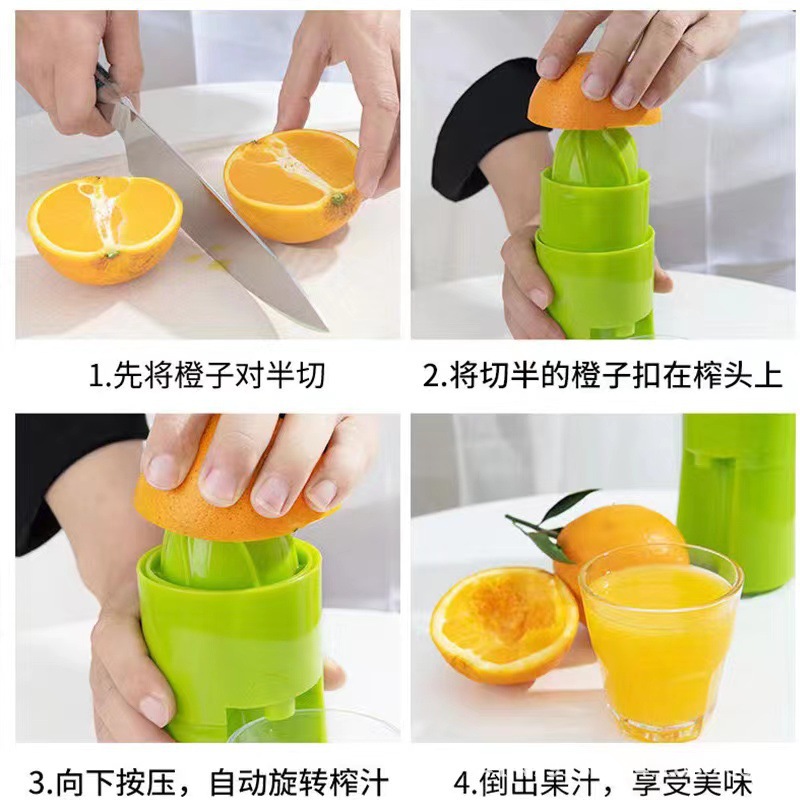 1.先将橙子对半切

2.将切半的橙子扣在榨头上

3.向下按压，自动旋转榨汁

4.倒出果汁，享受美味