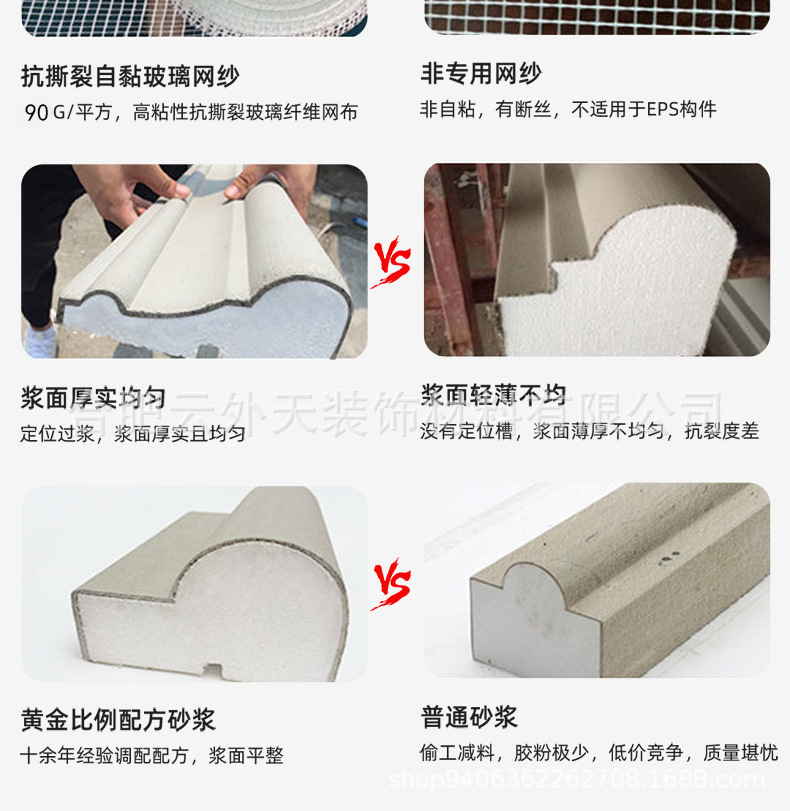 抗撕裂自黏玻璃网纱
90 G/平方，高粘性抗撕裂玻璃纤维网布

非专用网纱
非自粘，有断丝，不适用于EPS构件

VS

浆面厚实均匀
定位过浆，浆面厚实且均匀

浆面轻薄不均
没有定位槽，浆面薄厚不均匀，抗裂度差

合肥云外天装饰材料有限公司

VS

黄金比例配方砂浆
十余年经验调配配方，浆面平整

普通砂浆
偷工减料，胶粉极少，低价竞争，质量堪忧

shop9406362262708.1688.com